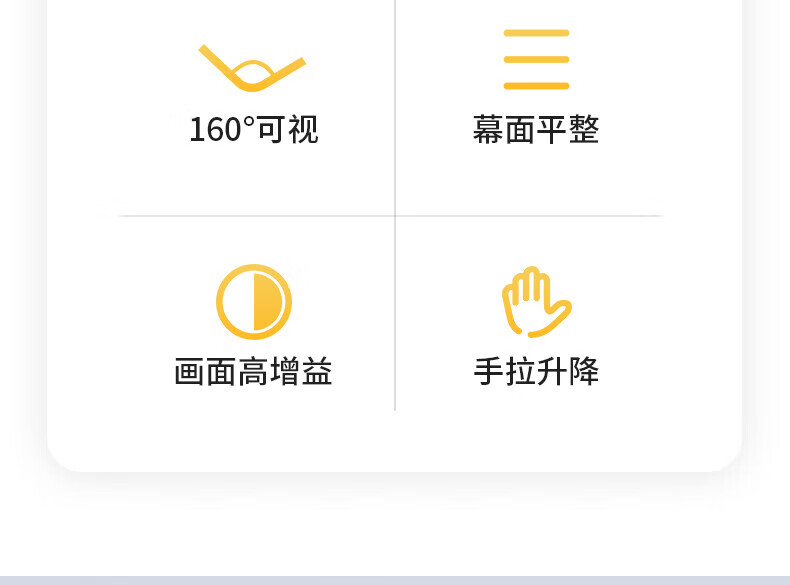 160°可视

幕面平整

画面高增益

手拉升降