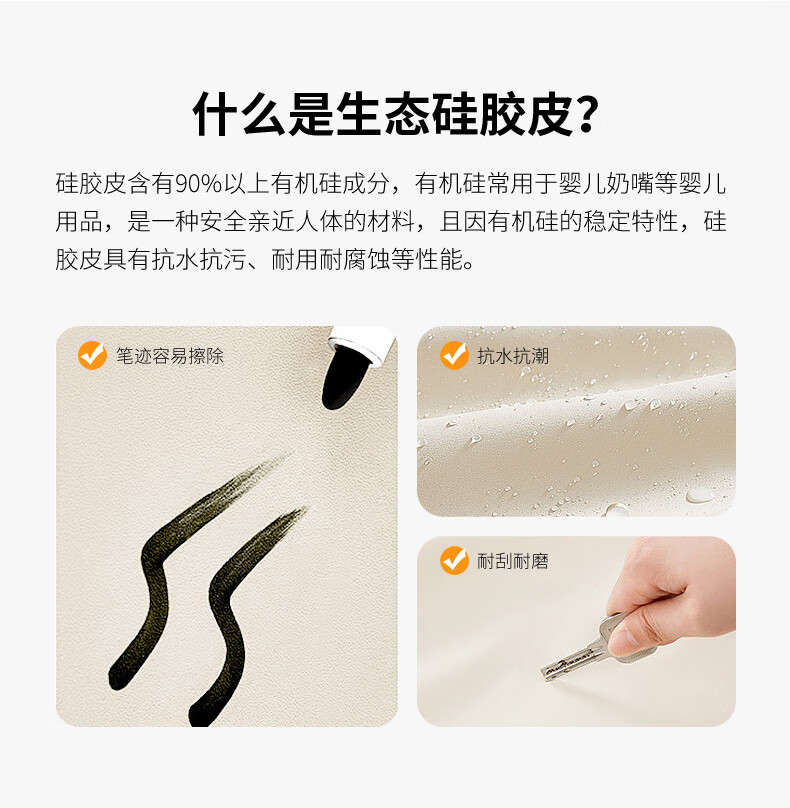 什么是生态硅胶皮？

硅胶皮含有90%以上有机硅成分，有机硅常用于婴儿奶嘴等婴儿用品，是一种安全亲近人体的材料，且因有机硅的稳定特性，硅胶皮具有抗水抗污、耐用耐腐蚀等性能。

笔迹容易擦除

抗水抗潮

耐刮耐磨