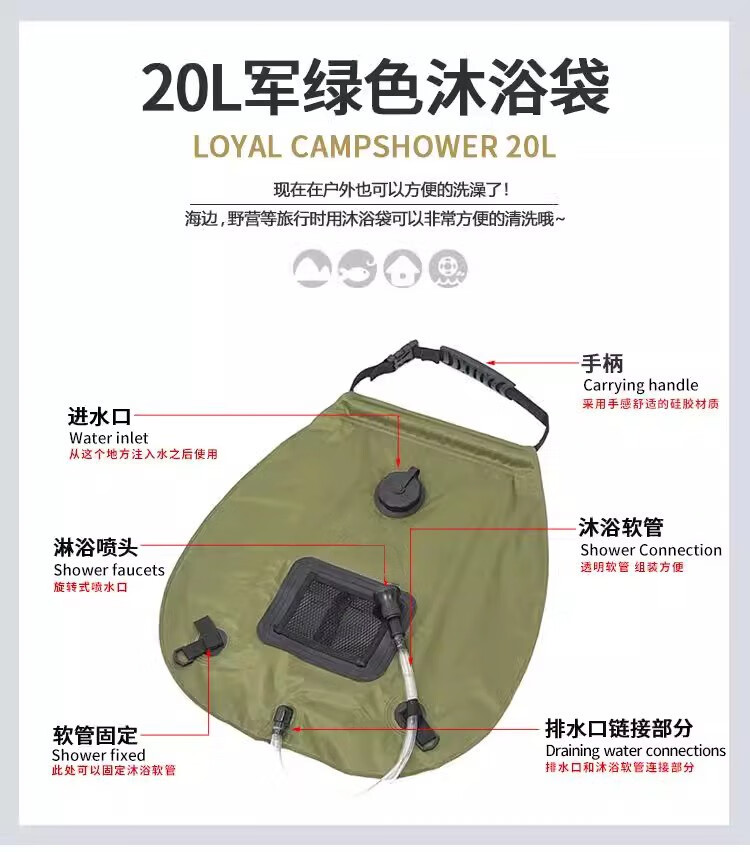 20L军绿色沐浴袋

LOYAL CAMPSHOWER 20L

现在在户外也可以方便的洗澡了！

海边，野营等旅行时用沐浴袋可以非常方便的清洗哦~

手柄
Carrying handle
采用手感舒适的硅胶材质

进水口
Water inlet
从这个地方注入水之后使用

沐浴软管
Shower Connection
透明软管 组装方便

淋浴喷头
Shower faucets
旋转式喷水口

软管固定
Shower fixed
此处可以固定沐浴软管

排水口链接部分
Draining water connections
排水口和沐浴软管连接部分