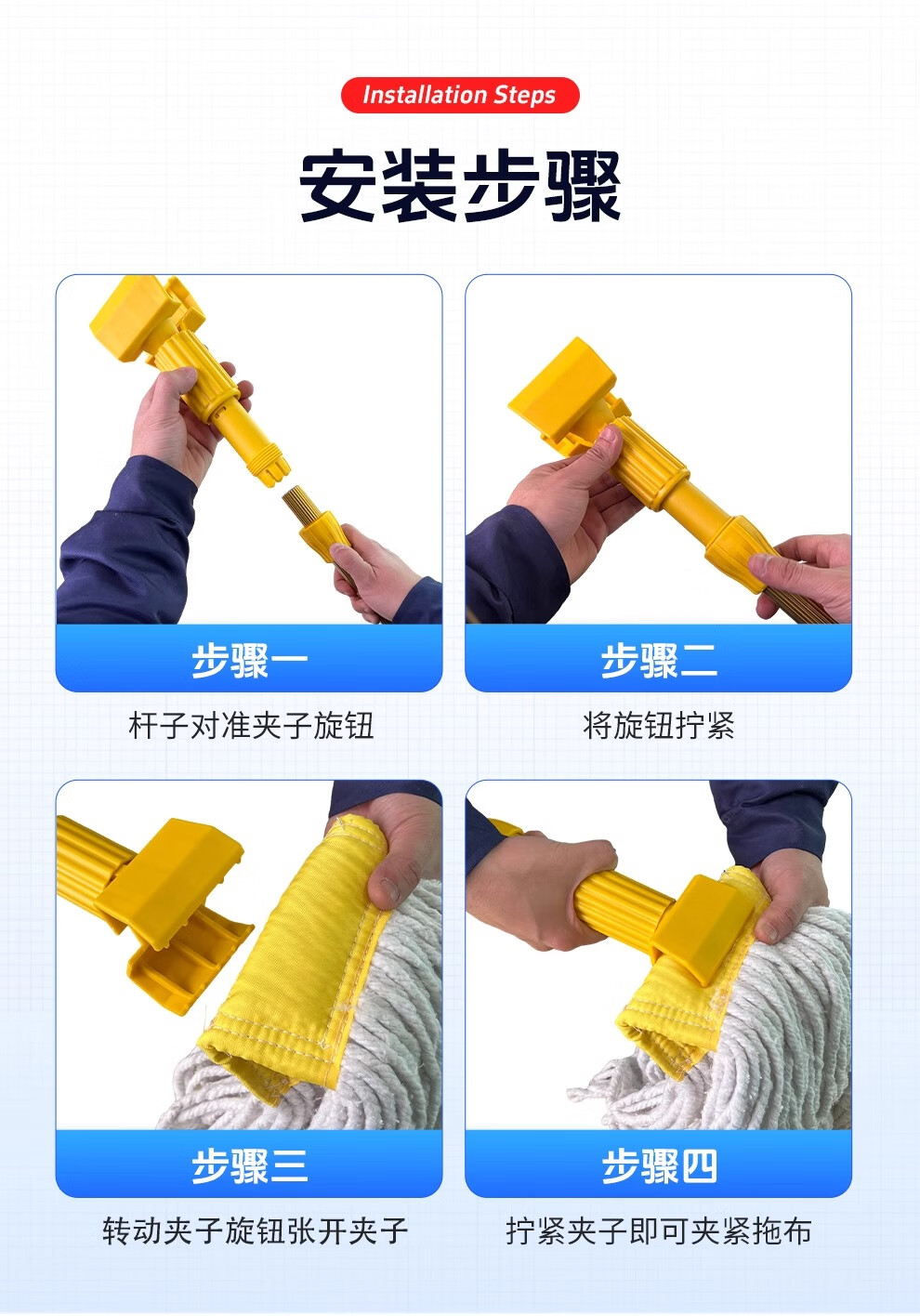 Installation Steps

安装步骤

步骤一

杆子对准夹子旋钮

步骤二

将旋钮拧紧

步骤三

转动夹子旋钮张开夹子

步骤四

拧紧夹子即可夹紧拖布