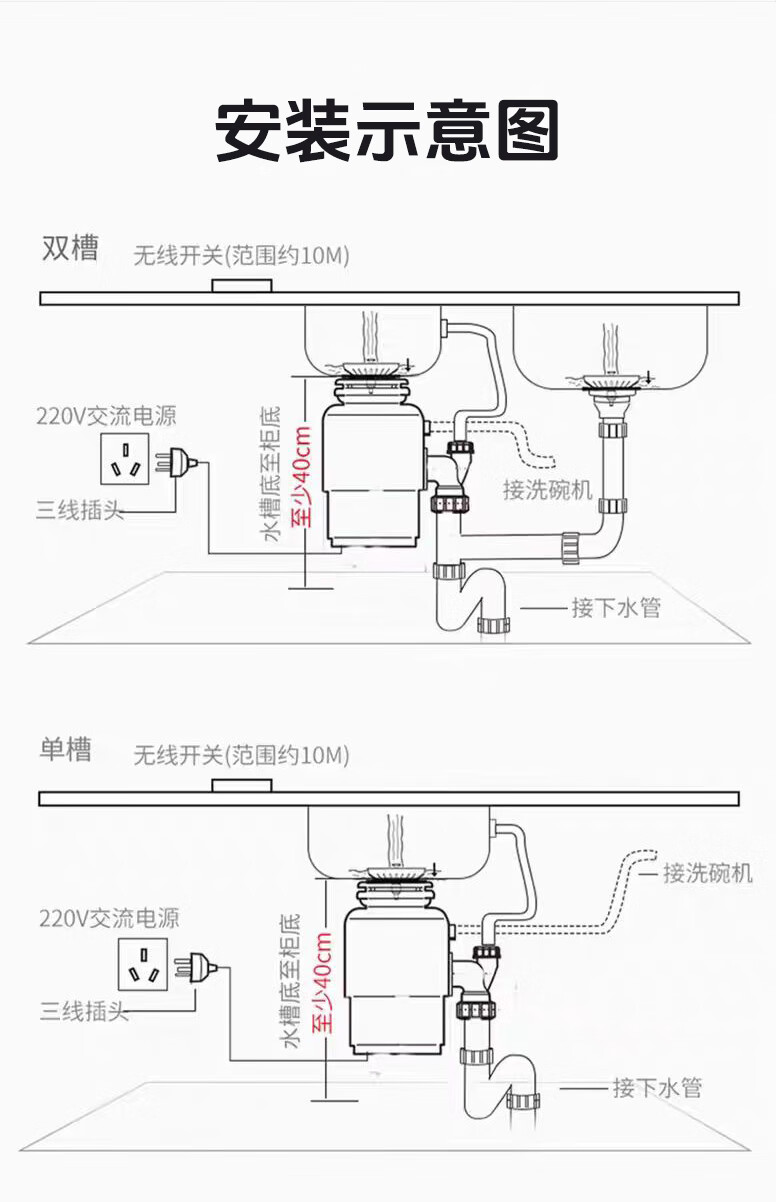 安装示意图

双槽

无线开关(范围约10M)

220V交流电源

三线插头

水槽底至柜底

至少40cm

接洗碗机

接下水管

单槽

无线开关(范围约10M)

220V交流电源

三线插头

水槽底至柜底

至少40cm

接洗碗机

接下水管