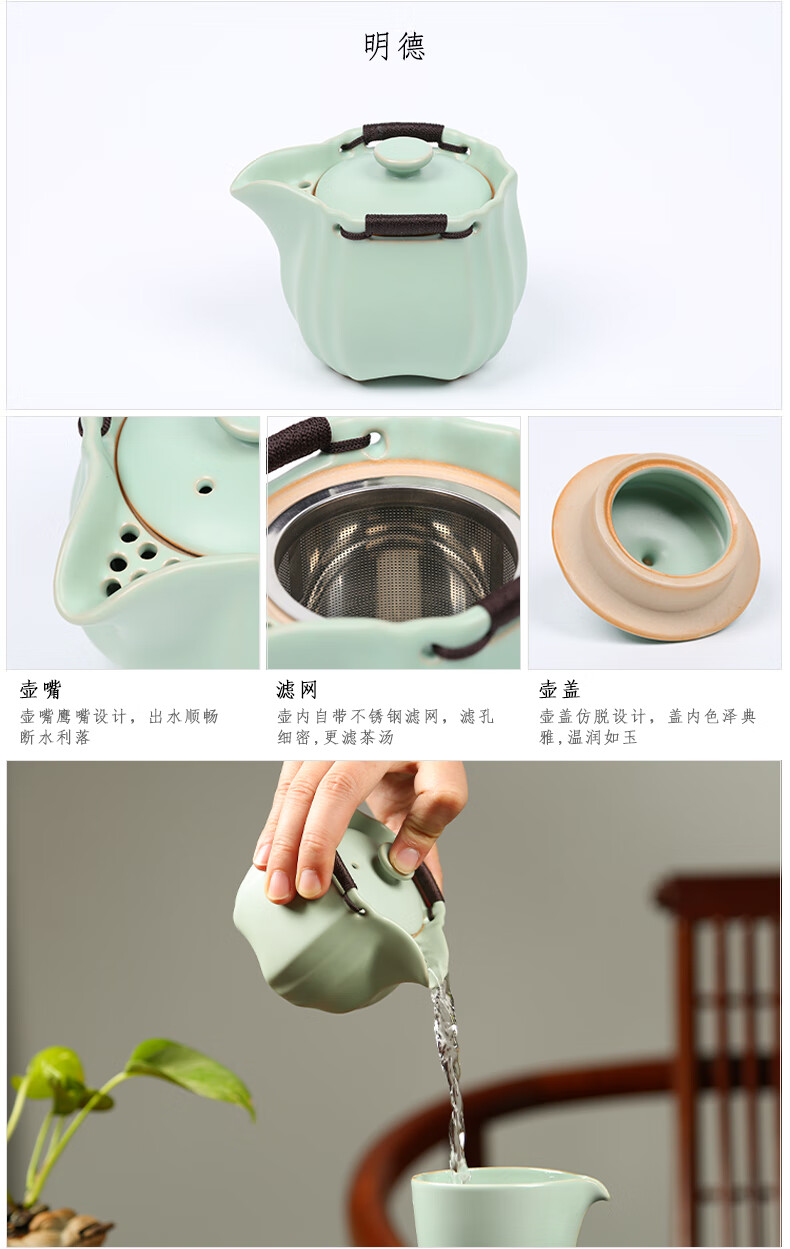 明德

壶嘴

壶嘴鹰嘴设计，出水顺畅断水利落

滤网

壶内自带不锈钢滤网，滤孔细密，更滤茶汤

壶盖

壶盖仿脱设计，盖内色泽典雅，温润如玉