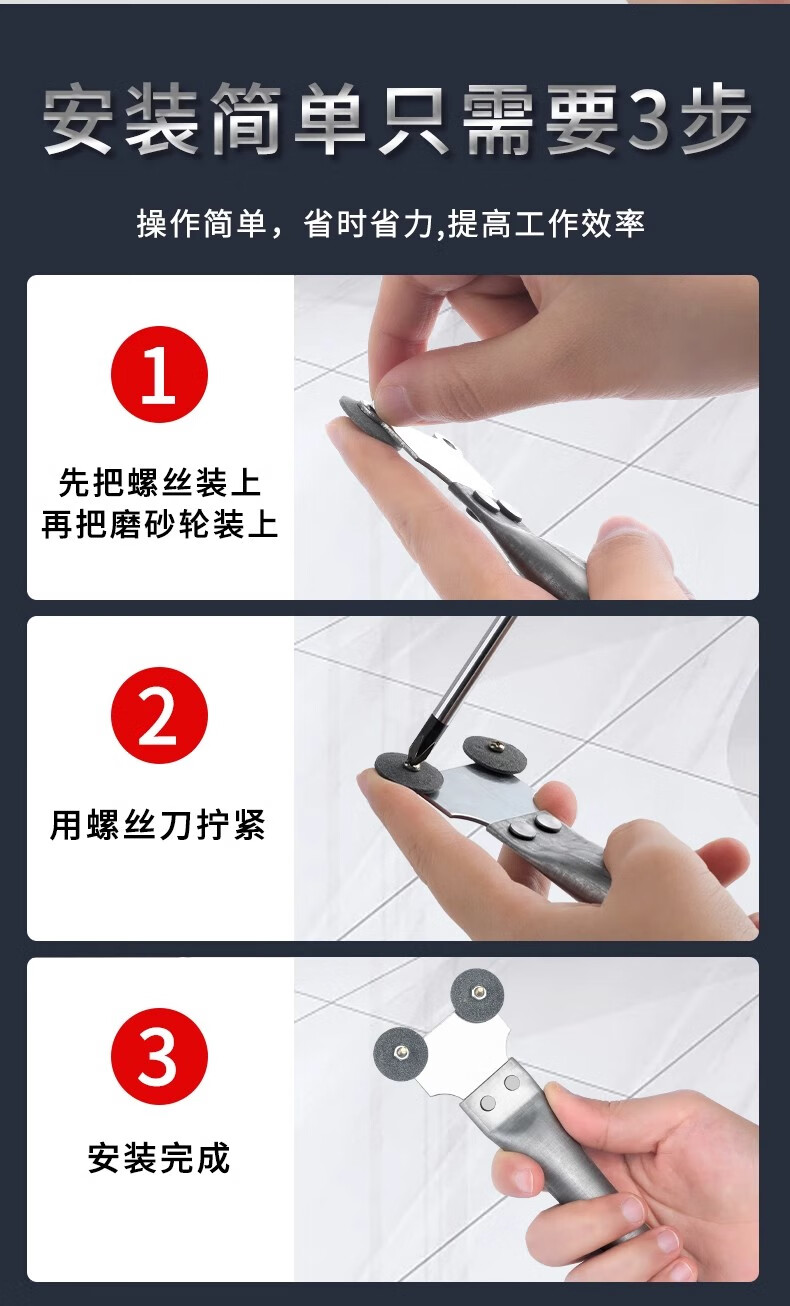 安装简单只需要3步

操作简单，省时省力,提高工作效率

1

先把螺丝装上
再把磨砂轮装上

2

用螺丝刀拧紧

3

安装完成