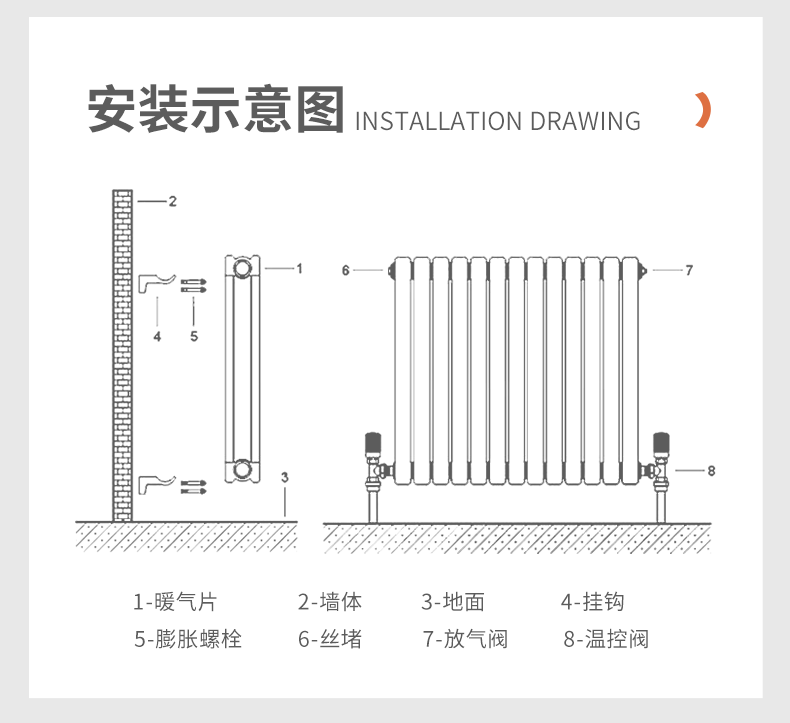 安装示意图 INSTALLATION DRAWING

2
1
4 5
3
6
7
8

1-暖气片 2-墙体 3-地面 4-挂钩
5-膨胀螺栓 6-丝堵 7-放气阀 8-温控阀