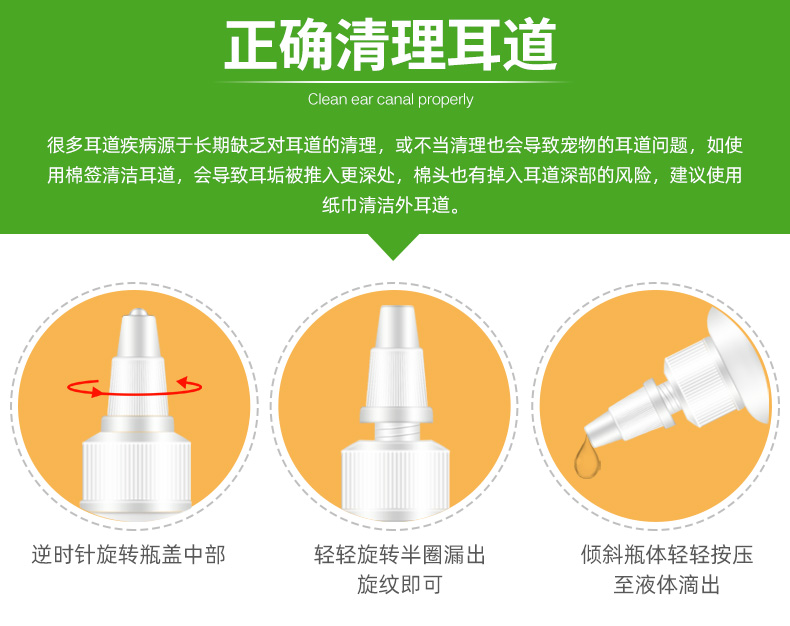 正确清理耳道

Clean ear canal properly

很多耳道疾病源于长期缺乏对耳道的清理，或不当清理也会导致宠物的耳道问题，如使用棉签清洁耳道，会导致耳垢被推入更深处，棉头也有掉入耳道深部的风险，建议使用纸巾清洁外耳道。

逆时针旋转瓶盖中部

轻轻旋转半圈漏出旋纹即可

倾斜瓶体轻轻按压至液体滴出