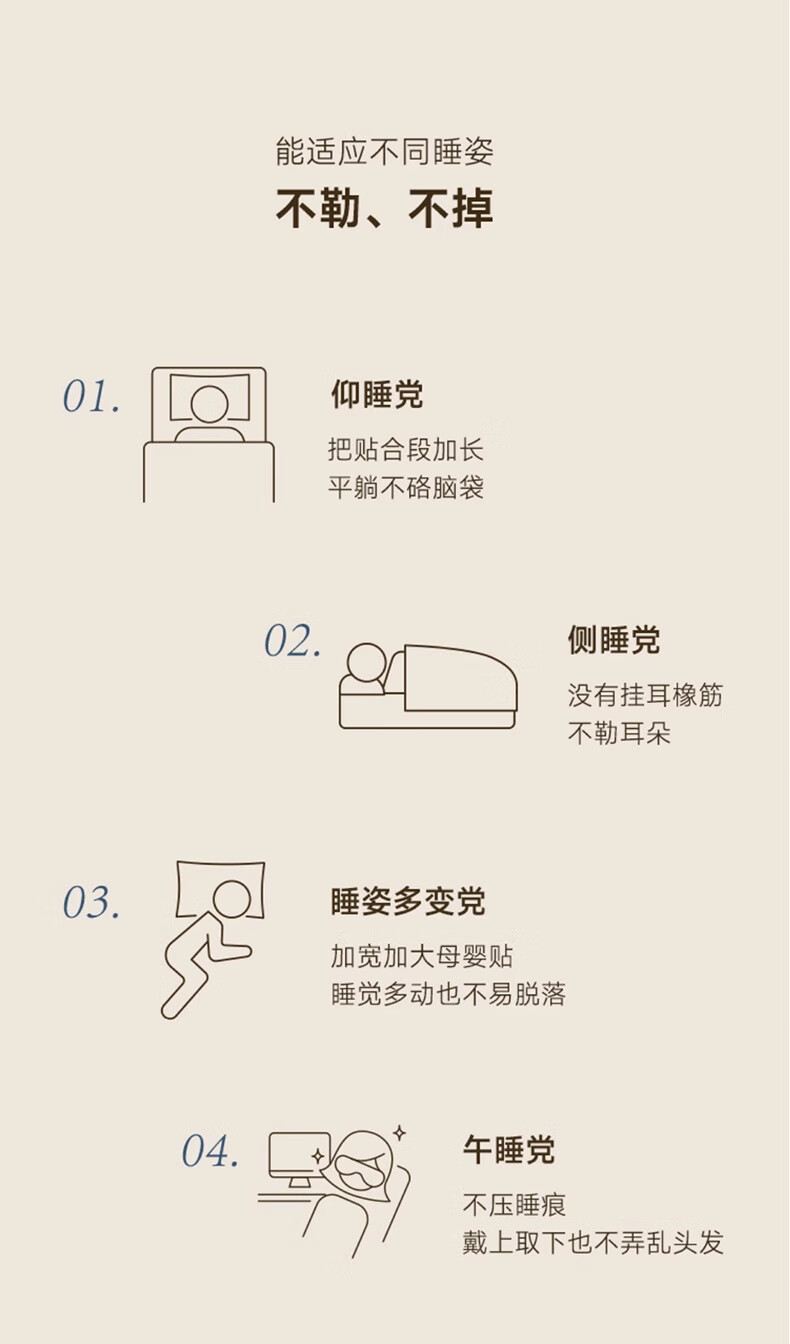 能适应不同睡姿
不勒、不掉

01.
仰睡党
把贴合段加长
平躺不硌脑袋

02.
侧睡党
没有挂耳橡筋
不勒耳朵

03.
睡姿多变党
加宽加大母婴贴
睡觉多动也不易脱落

04.
午睡党
不压睡痕
戴上取下也不弄乱头发