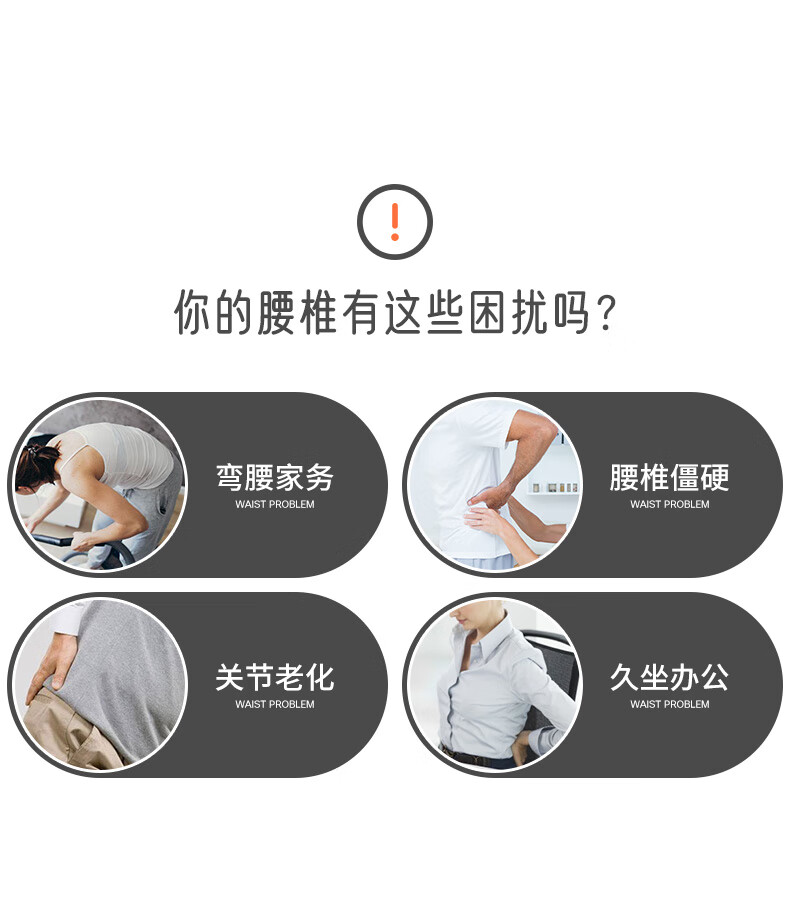 !

你的腰椎有这些困扰吗？

弯腰家务
WAIST PROBLEM

腰椎僵硬
WAIST PROBLEM

关节老化
WAIST PROBLEM

久坐办公
WAIST PROBLEM