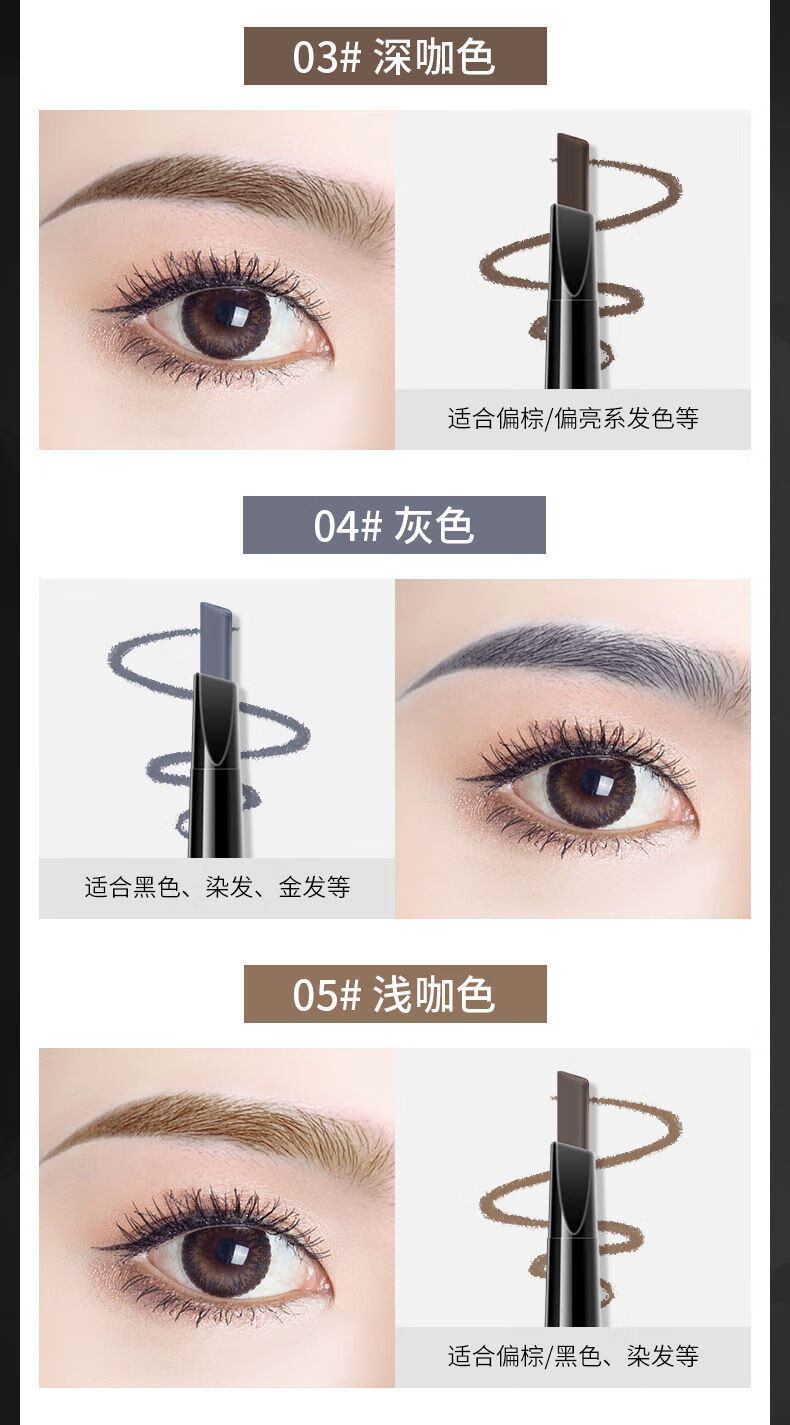 03# 深咖色

适合偏棕/偏亮系发色等

04# 灰色

适合黑色、染发、金发等

05# 浅咖色

适合偏棕/黑色、染发等