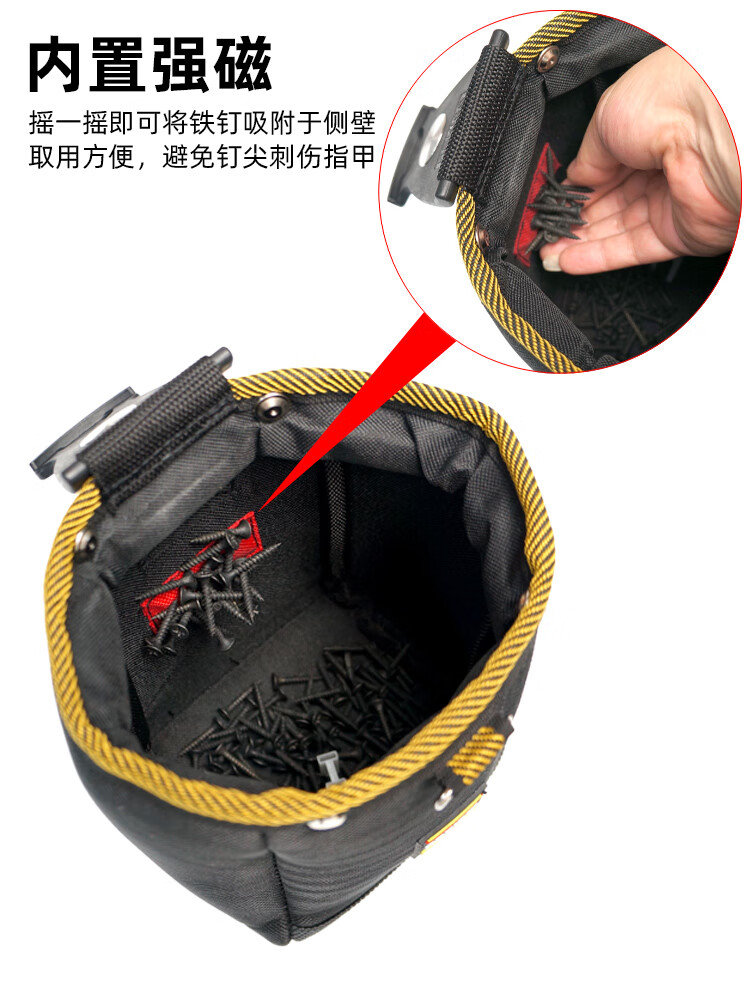 内置强磁

摇一摇即可将铁钉吸附于侧壁
取用方便，避免钉尖刺伤指甲