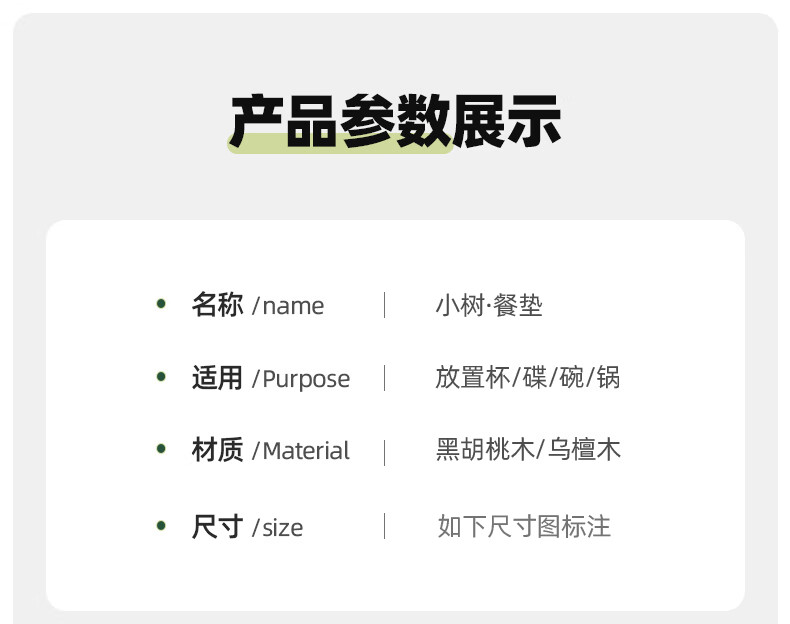 产品参数展示

• 名称/name | 小树·餐垫

• 适用/Purpose | 放置杯/碟/碗/锅

• 材质/Material | 黑胡桃木/乌檀木

• 尺寸/size | 如下尺寸图标注