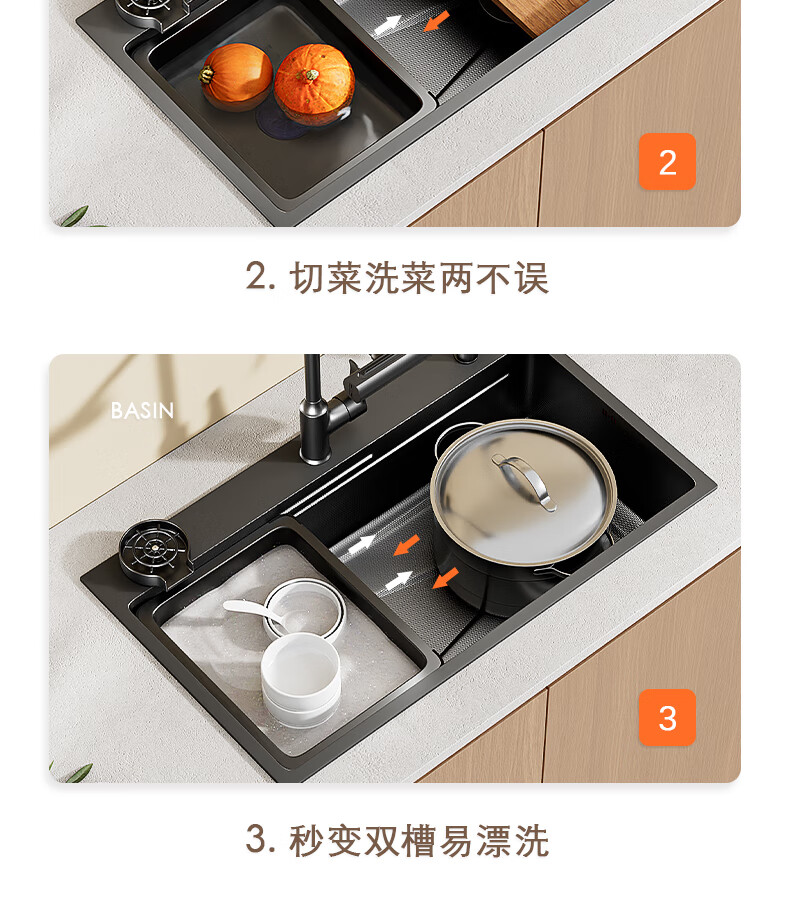 2

2. 切菜洗菜两不误

BASIN

3

3. 秒变双槽易漂洗