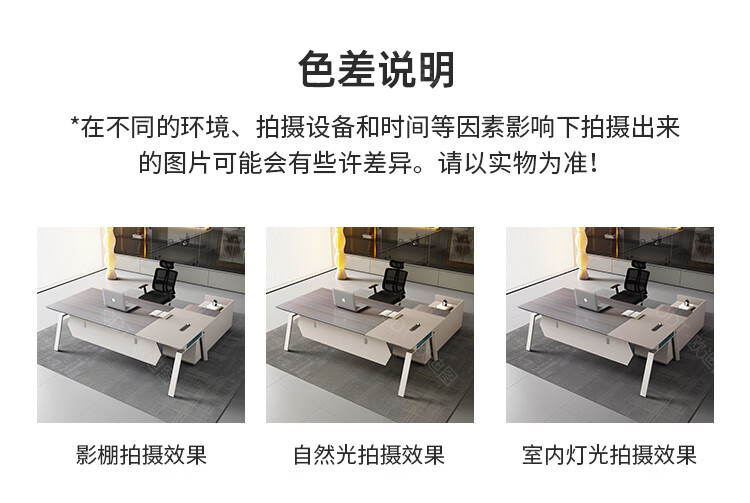 色差说明

*在不同的环境、拍摄设备和时间等因素影响下拍摄出来的图片可能会有些许差异。请以实物为准！

影棚拍摄效果

自然光拍摄效果

室内灯光拍摄效果