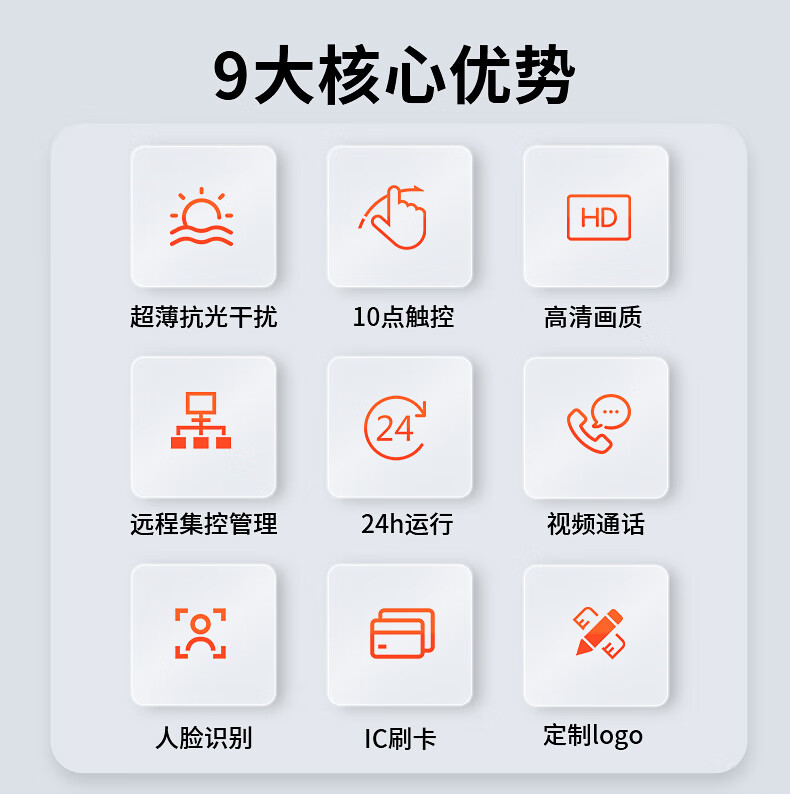 9大核心优势

HD

超薄抗光干扰

10点触控

高清画质

24

远程集控管理

24h运行

视频通话

人脸识别

IC刷卡

定制logo