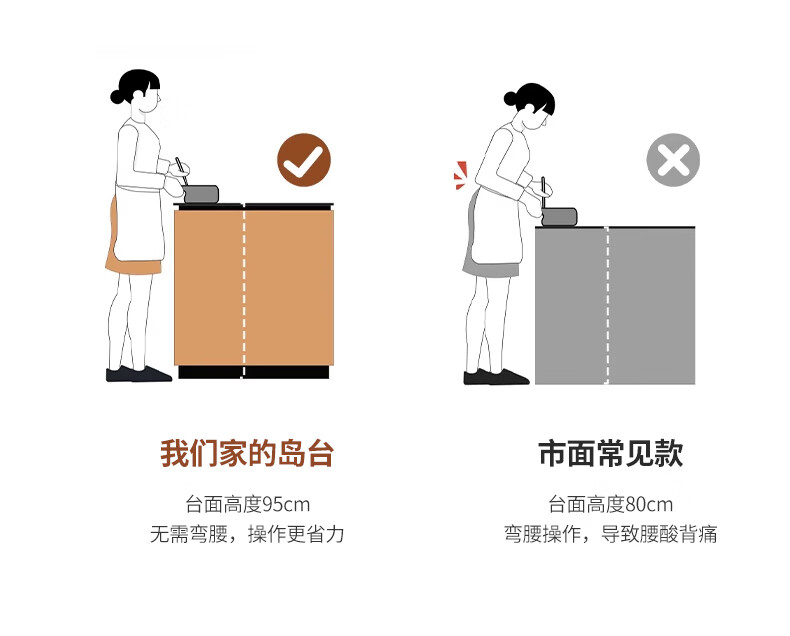 我们家的岛台

台面高度95cm
无需弯腰，操作更省力

市面常见款

台面高度80cm
弯腰操作，导致腰酸背痛