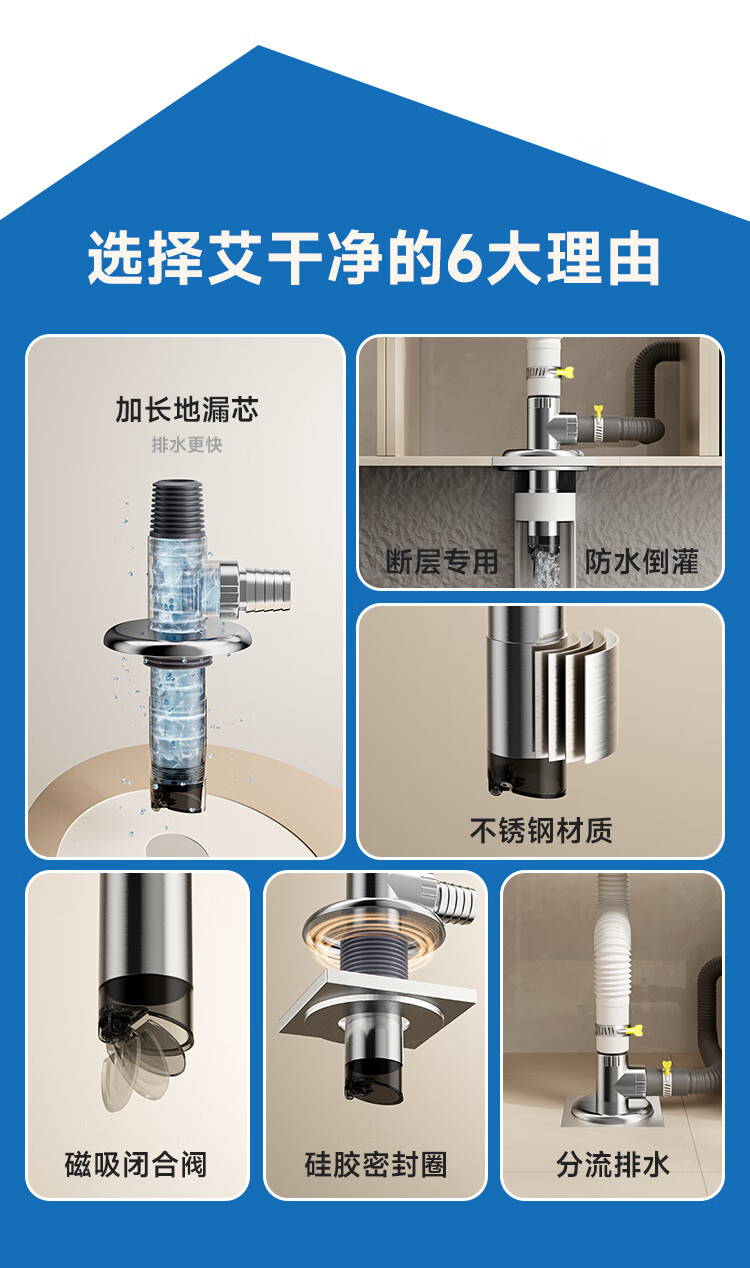 选择艾干净的6大理由

加长地漏芯
排水更快

断层专用
防水倒灌

不锈钢材质

磁吸闭合阀

硅胶密封圈

分流排水