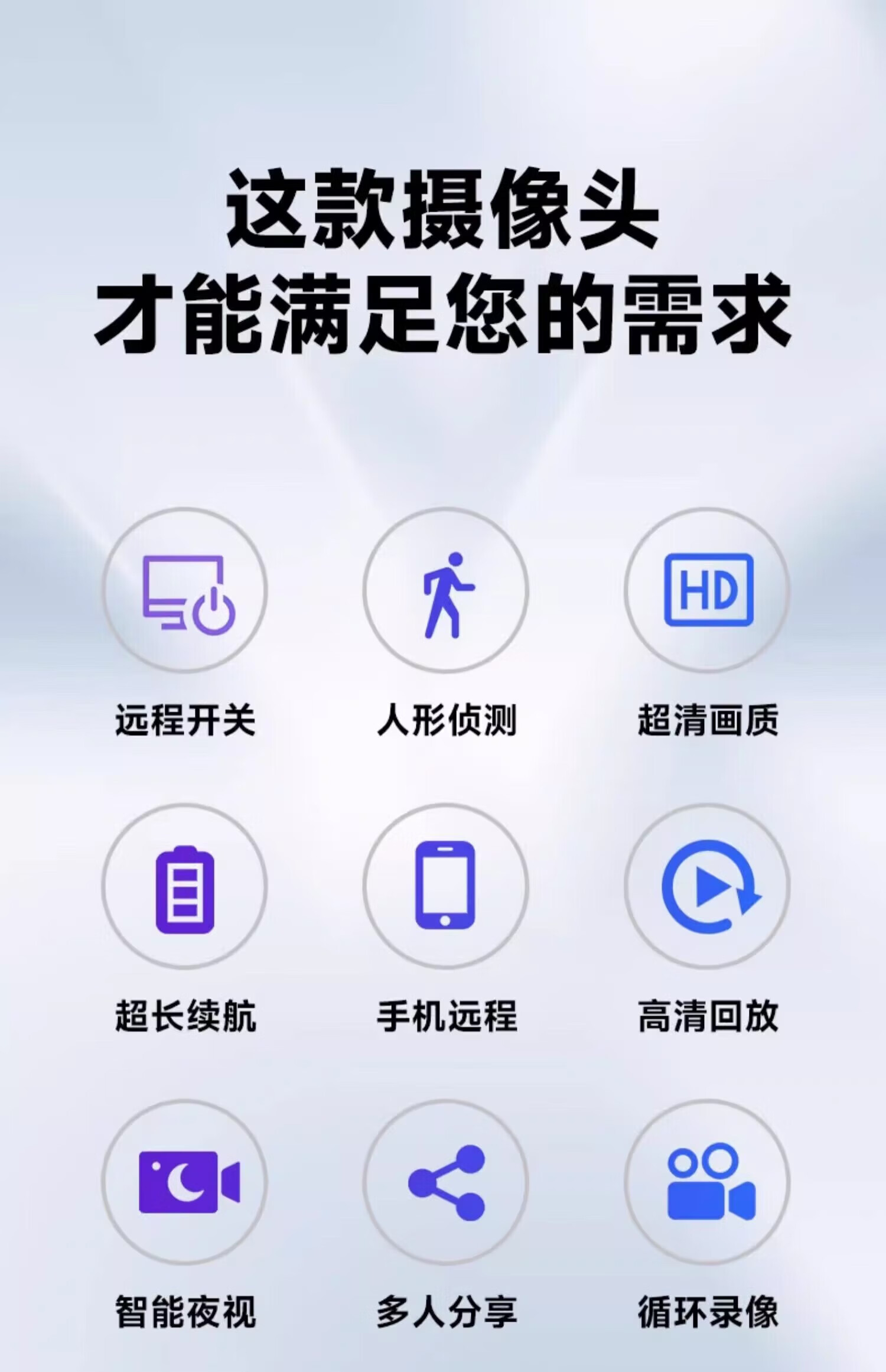 这款摄像头
才能满足您的需求

HD

远程开关

人形侦测

超清画质

超长续航

手机远程

高清回放

智能夜视

多人分享

循环录像