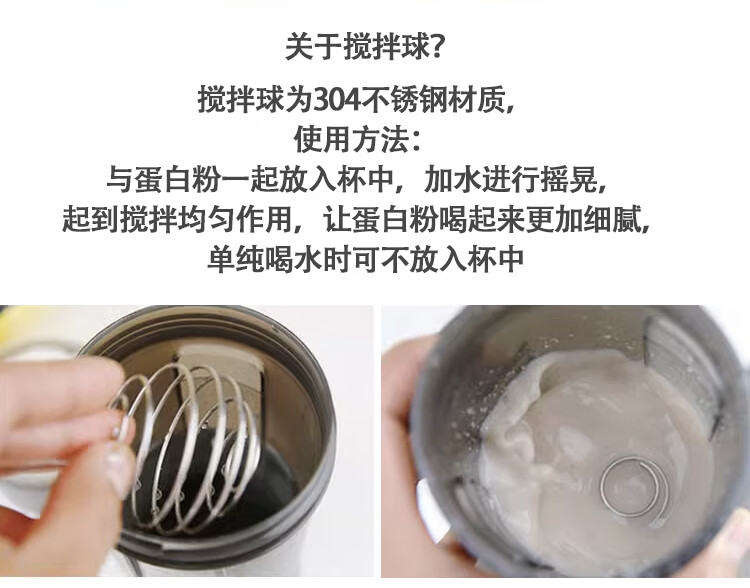 关于搅拌球？

搅拌球为304不锈钢材质，
使用方法：
与蛋白粉一起放入杯中，加水进行摇晃，
起到搅拌均匀作用，让蛋白粉喝起来更加细腻，
单纯喝水时可不放入杯中