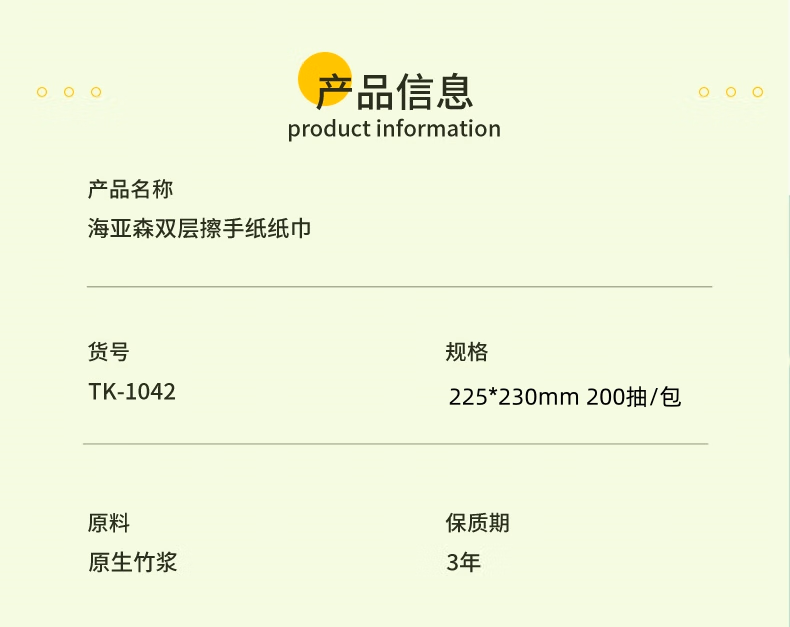 产品信息
product information

产品名称
海亚森双层擦手纸纸巾

货号
TK-1042

规格
225*230mm 200抽/包

原料
原生竹浆

保质期
3年