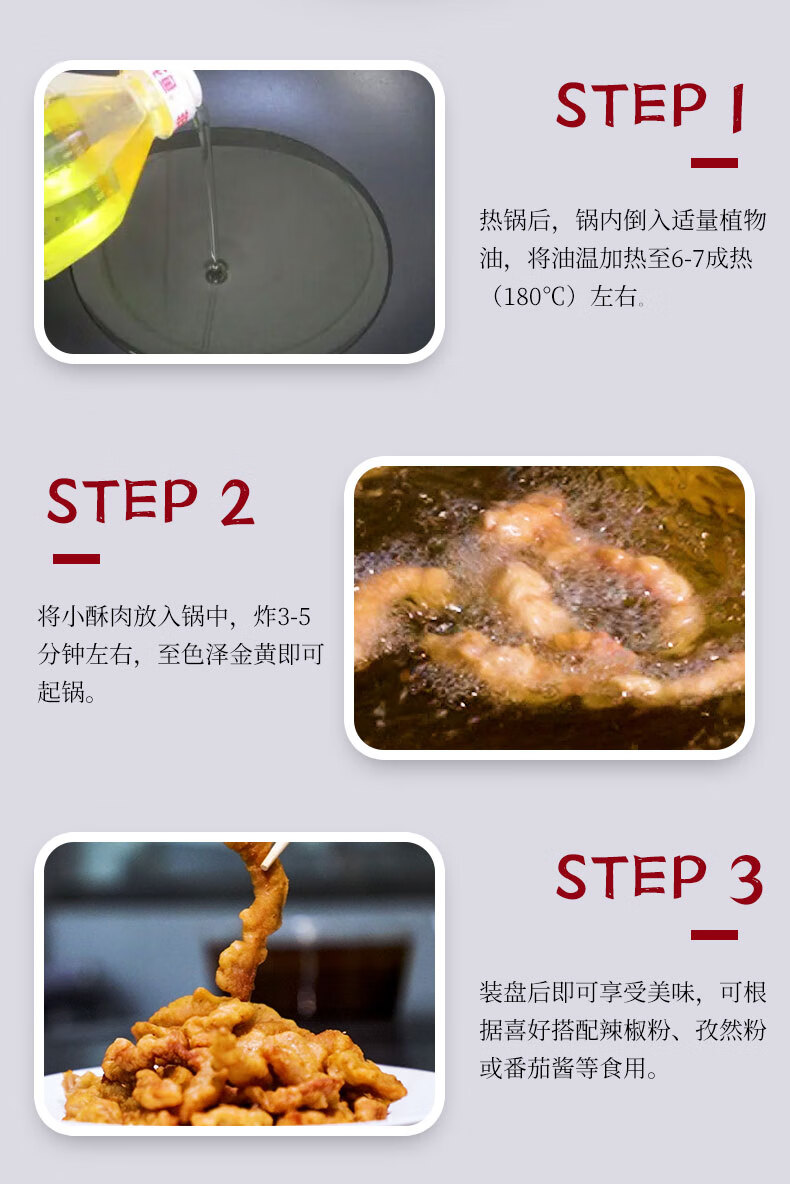 STEP 1

热锅后，锅内倒入适量植物油，将油温加热至6-7成热（180℃）左右。

STEP 2

将小酥肉放入锅中，炸3-5分钟左右，至色泽金黄即可起锅。

STEP 3

装盘后即可享受美味，可根据喜好搭配辣椒粉、孜然粉或番茄酱等食用。