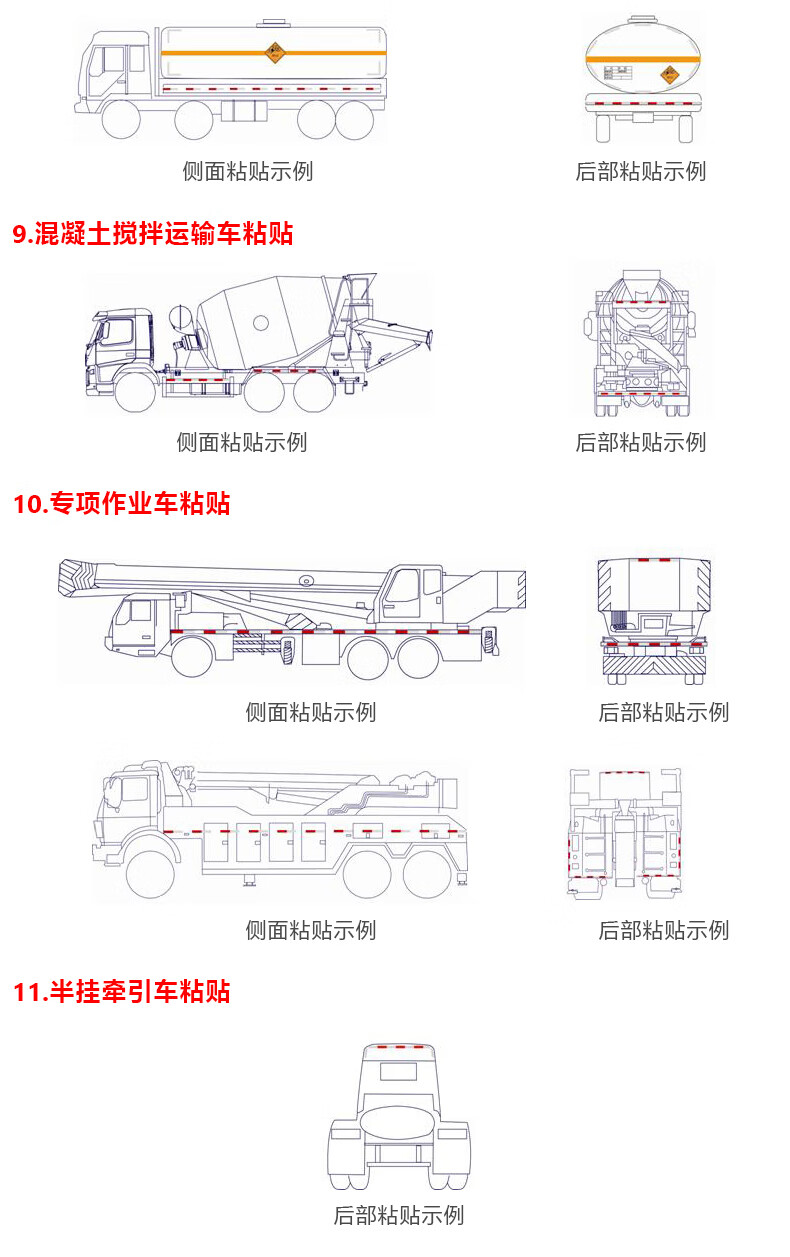 侧面粘贴示例

后部粘贴示例

9.混凝土搅拌运输车粘贴

侧面粘贴示例

后部粘贴示例

10.专项作业车粘贴

侧面粘贴示例

后部粘贴示例

侧面粘贴示例

后部粘贴示例

11.半挂牵引车粘贴

后部粘贴示例