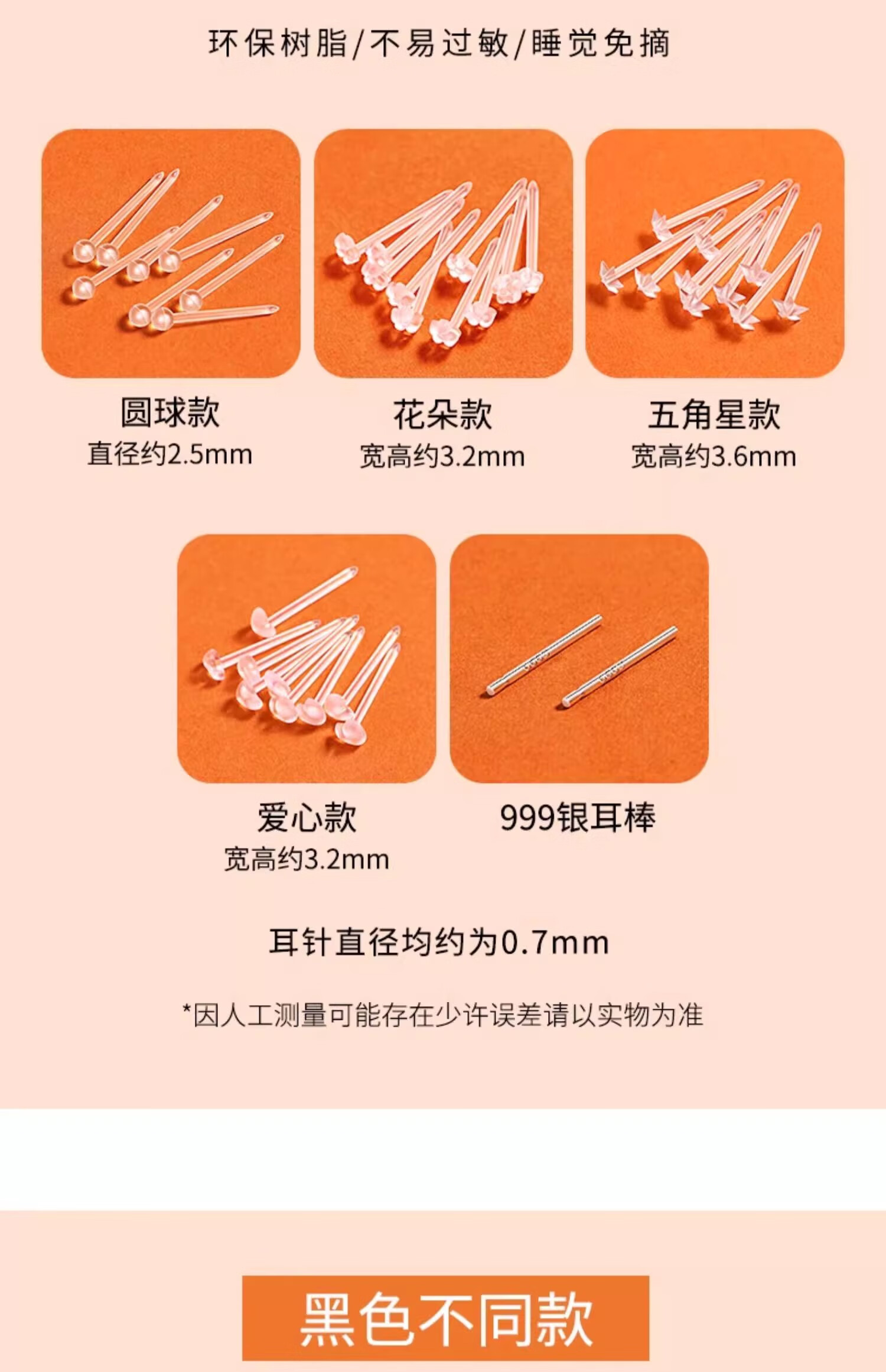 环保树脂/不易过敏/睡觉免摘

圆球款
直径约2.5mm

花朵款
宽高约3.2mm

五角星款
宽高约3.6mm

爱心款
宽高约3.2mm

999银耳棒

耳针直径均约为0.7mm

*因人工测量可能存在少许误差请以实物为准

黑色不同款