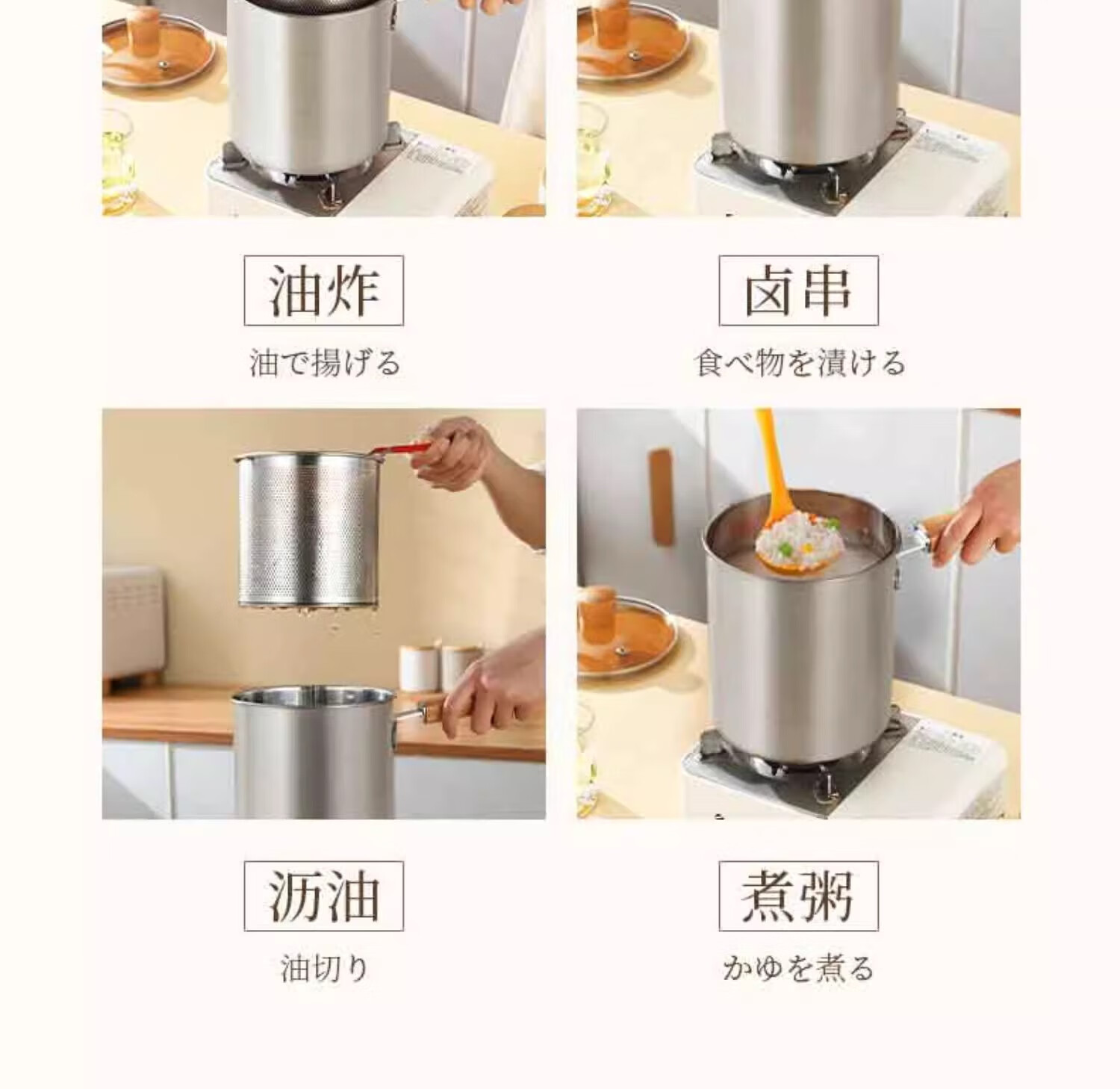 油炸

油で揚げる

卤串

食べ物を漬ける

沥油

油切り

煮粥

かゆを煮る