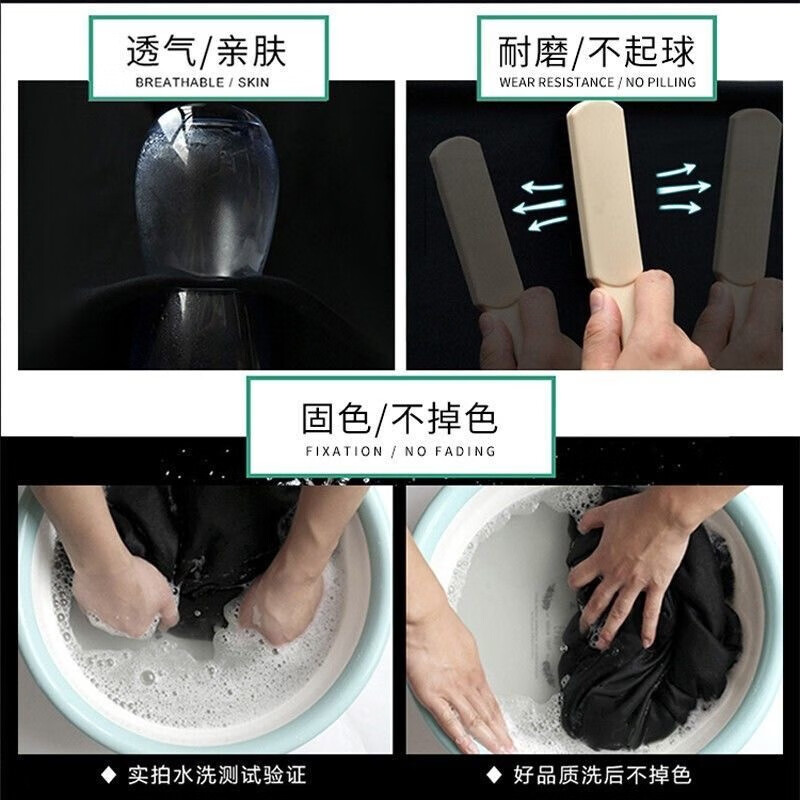 透气/亲肤
BREATHABLE / SKIN

耐磨/不起球
WEAR RESISTANCE / NO PILLING

固色/不掉色
FIXATION / NO FADING

◆ 实拍水洗测试验证

◆ 好品质洗后不掉色