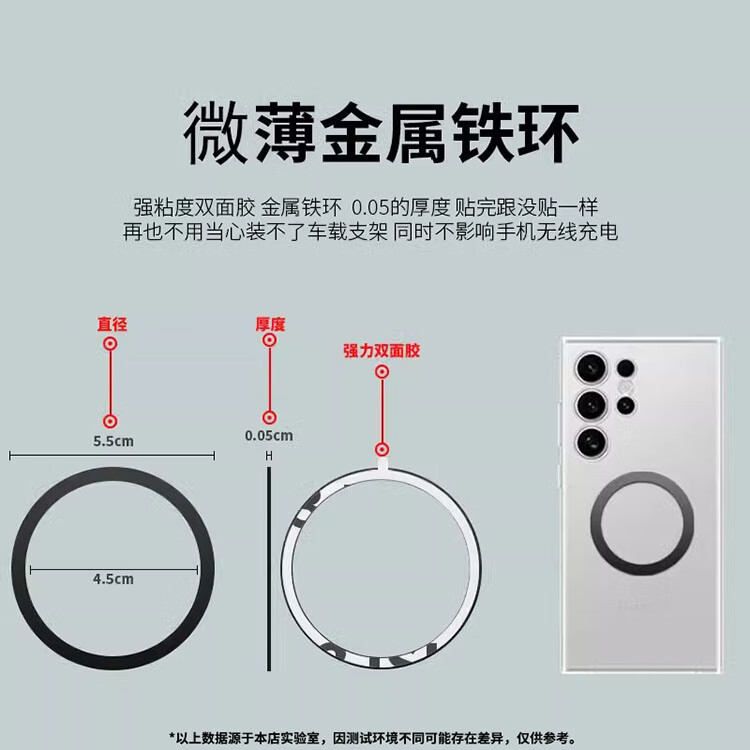 微薄金属铁环

强粘度双面胶 金属铁环 0.05的厚度 贴完跟没贴一样
再也不用当心装不了车载支架 同时不影响手机无线充电

直径

5.5cm

4.5cm

厚度

0.05cm

强力双面胶

*以上数据源于本店实验室，因测试环境不同可能存在差异，仅供参考。