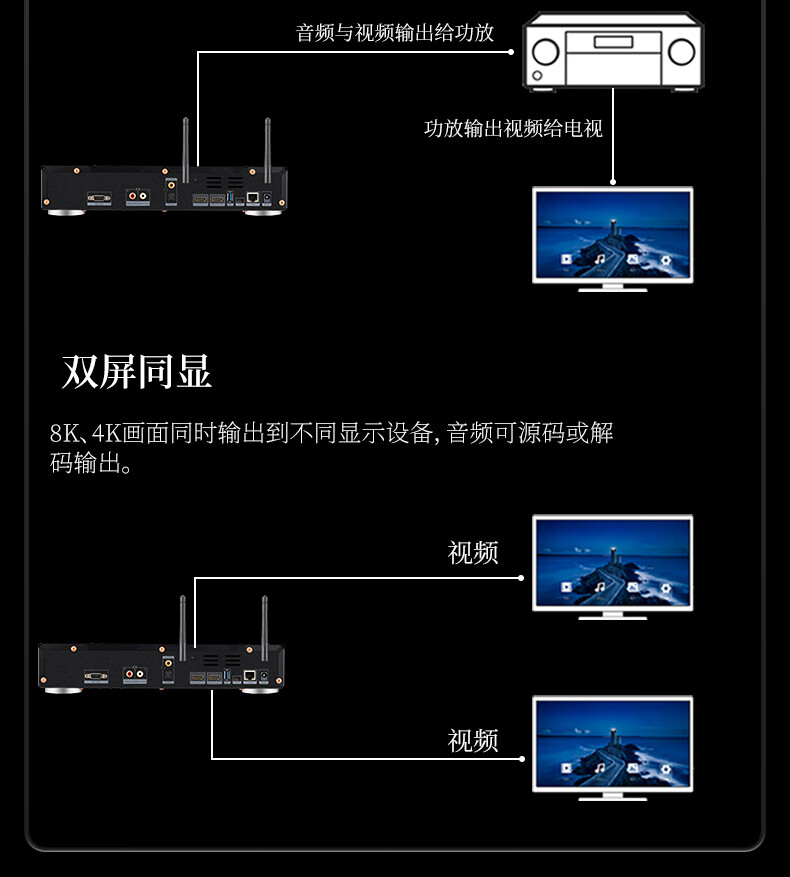 音频与视频输出给功放

功放输出视频给电视

双屏同显

8K、4K画面同时输出到不同显示设备，音频可源码或解码输出。

视频

视频