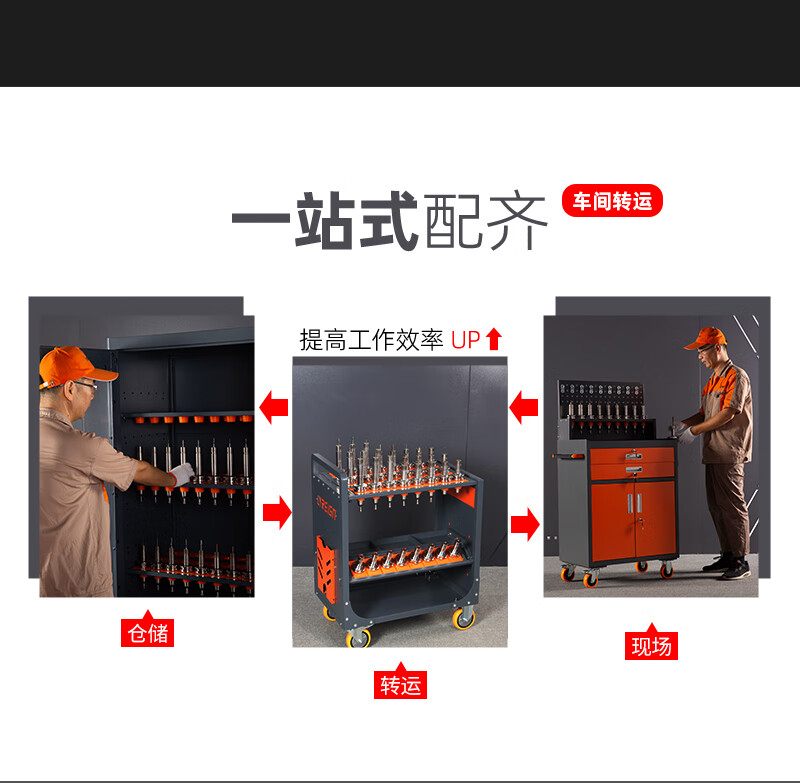 一站式配齐

车间转运

提高工作效率 UP

仓储

转运

现场