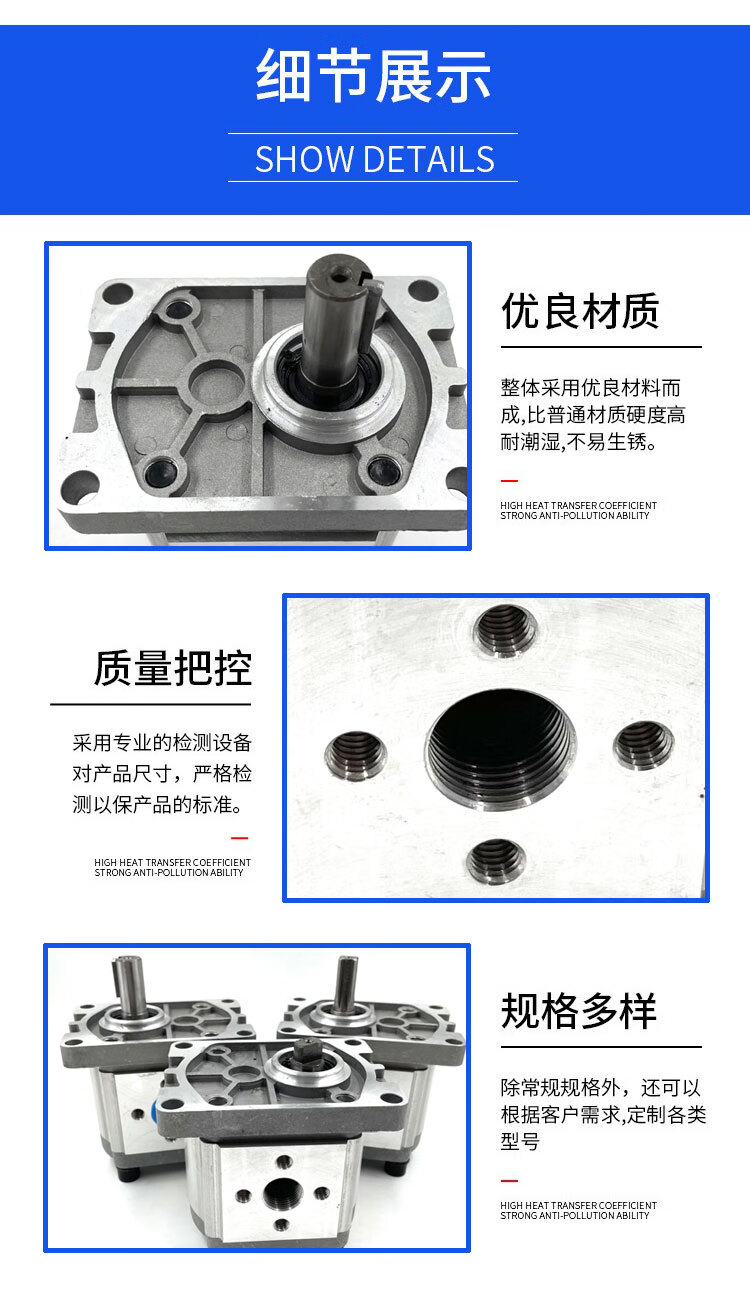 细节展示

SHOW DETAILS

优良材质

整体采用优良材料而成,比普通材质硬度高耐潮湿,不易生锈。

HIGH HEAT TRANSFER COEFFICIENT
STRONG ANTI-POLLUTION ABILITY

质量把控

采用专业的检测设备对产品尺寸，严格检测以保产品的标准。

HIGH HEAT TRANSFER COEFFICIENT
STRONG ANTI-POLLUTION ABILITY

规格多样

除常规规格外，还可以根据客户需求,定制各类型号

HIGH HEAT TRANSFER COEFFICIENT
STRONG ANTI-POLLUTION ABILITY