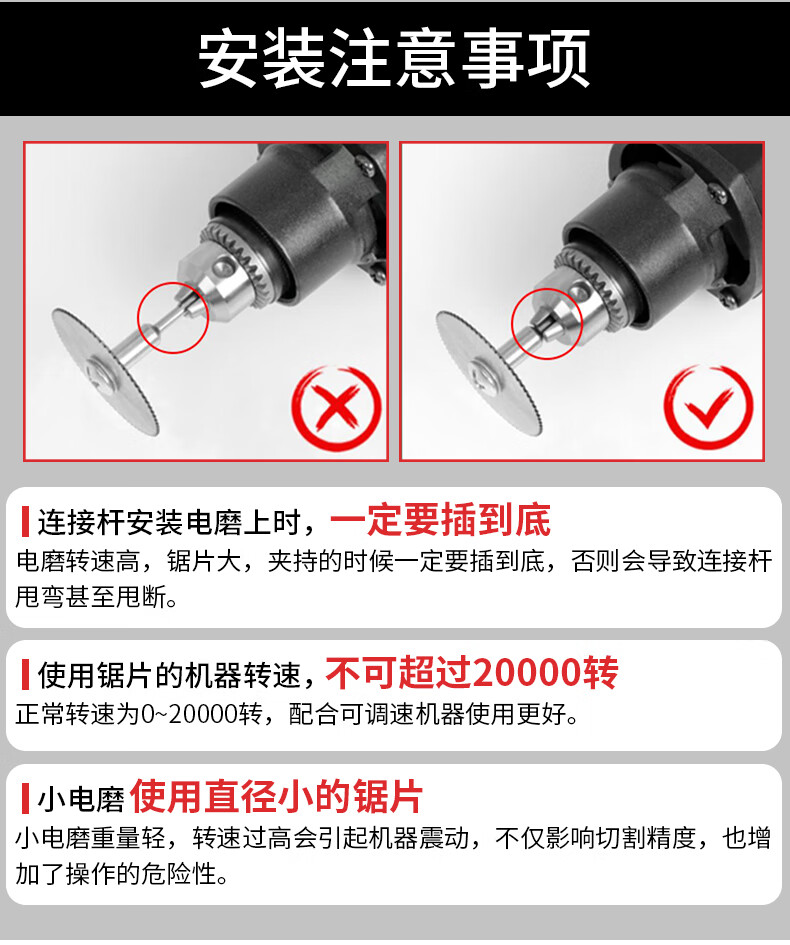 安装注意事项

连接杆安装电磨上时，一定要插到底
电磨转速高，锯片大，夹持的时候一定要插到底，否则会导致连接杆甩弯甚至甩断。

使用锯片的机器转速，不可超过20000转
正常转速为0~20000转，配合可调速机器使用更好。

小电磨使用直径小的锯片
小电磨重量轻，转速过高会引起机器震动，不仅影响切割精度，也增加了操作的危险性。