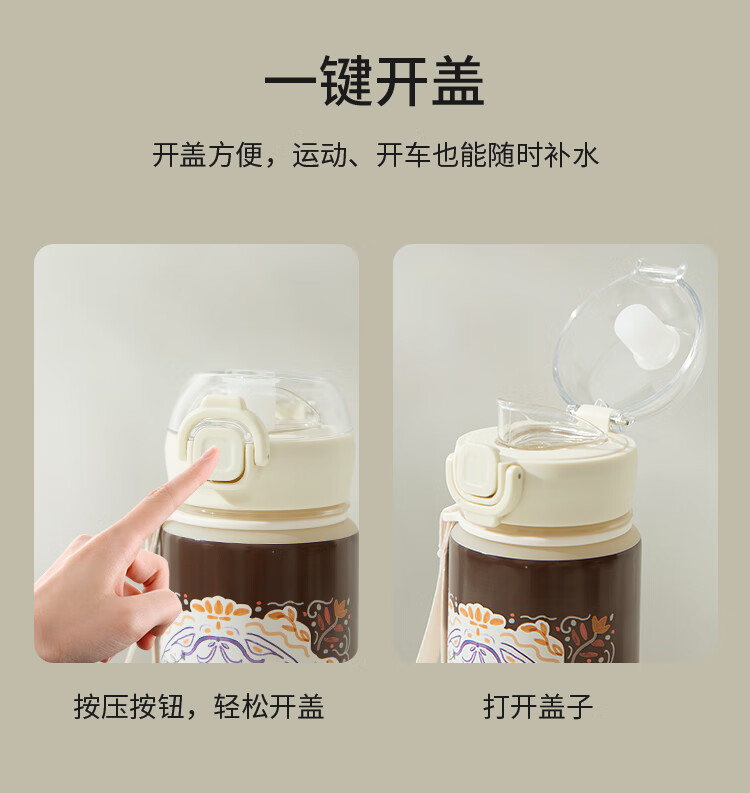 一键开盖

开盖方便，运动、开车也能随时补水

按压按钮，轻松开盖

打开盖子