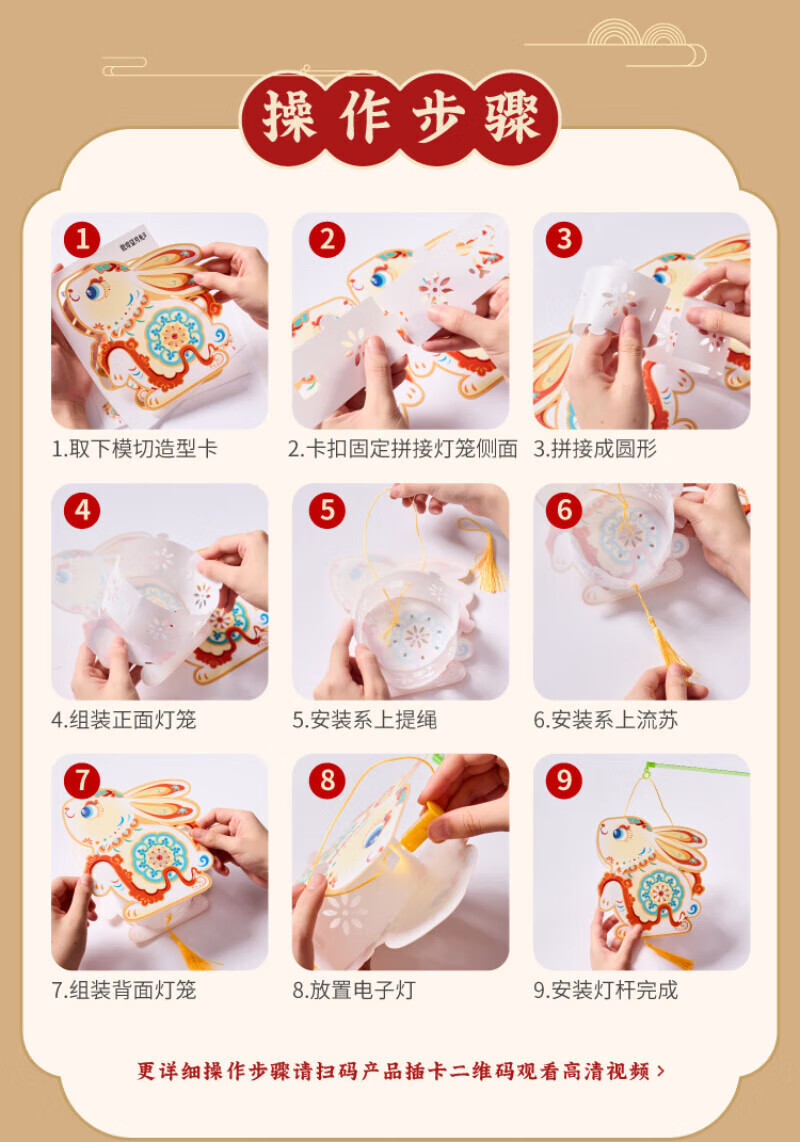 操作步骤

1
1.取下模切造型卡

2
2.卡扣固定拼接灯笼侧面

3
3.拼接成圆形

4
4.组装正面灯笼

5
5.安装系上提绳

6
6.安装系上流苏

7
7.组装背面灯笼

8
8.放置电子灯

9
9.安装灯杆完成

更详细操作步骤请扫码产品插卡二维码观看高清视频 >