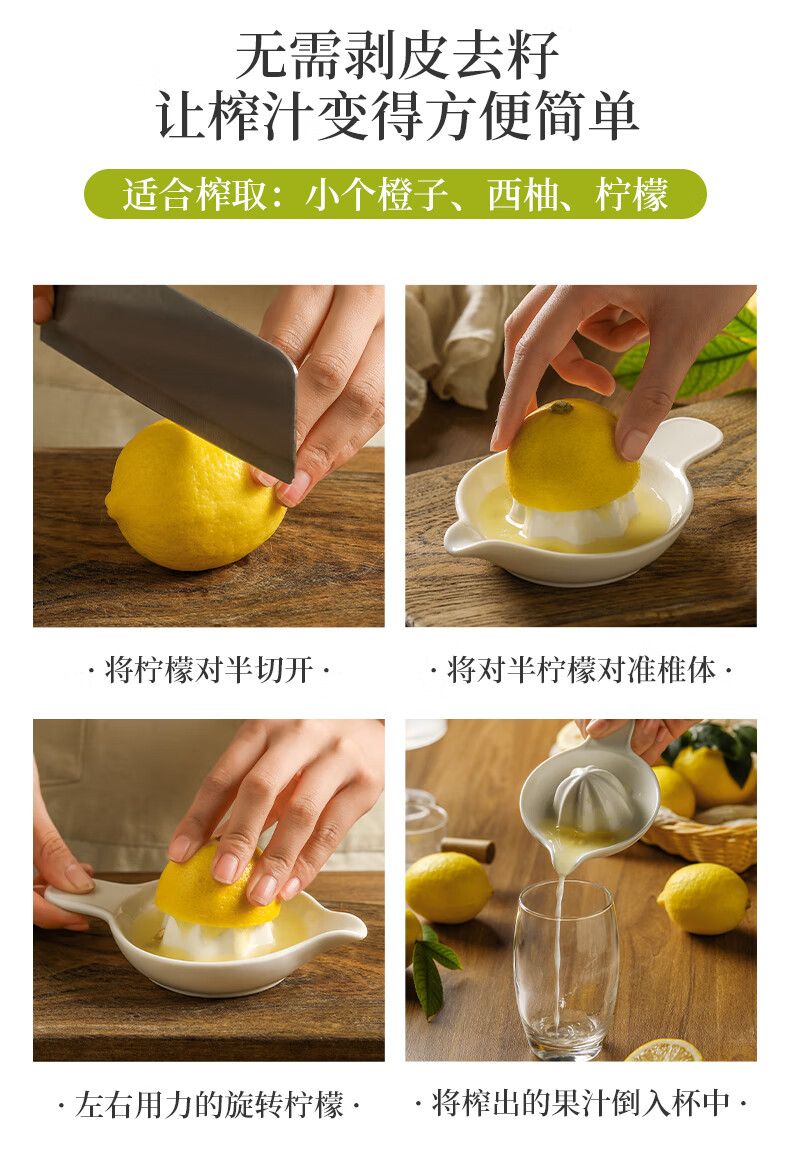 无需剥皮去籽
让榨汁变得方便简单

适合榨取：小个橙子、西柚、柠檬

· 将柠檬对半切开 ·

· 将对半柠檬对准椎体 ·

· 左右用力的旋转柠檬 ·

· 将榨出的果汁倒入杯中 ·