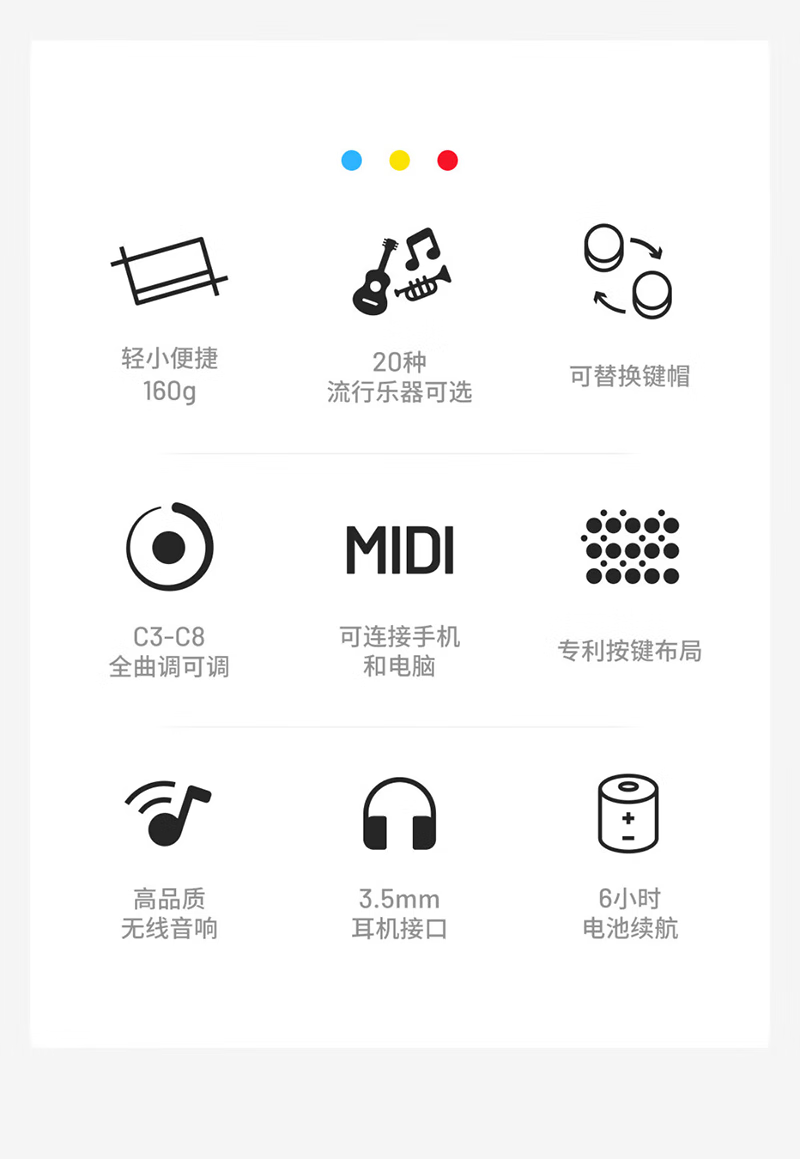 轻小便捷
160g

20种
流行乐器可选

可替换键帽

C3-C8
全曲调可调

MIDI

可连接手机
和电脑

专利按键布局

高品质
无线音响

3.5mm
耳机接口

6小时
电池续航