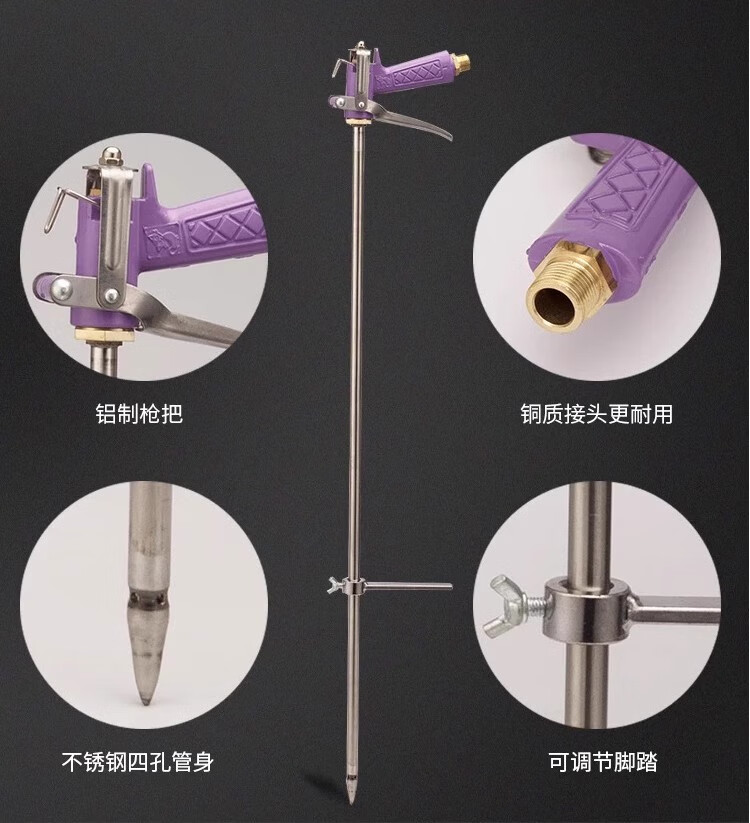 铝制枪把

铜质接头更耐用

不锈钢四孔管身

可调节脚踏