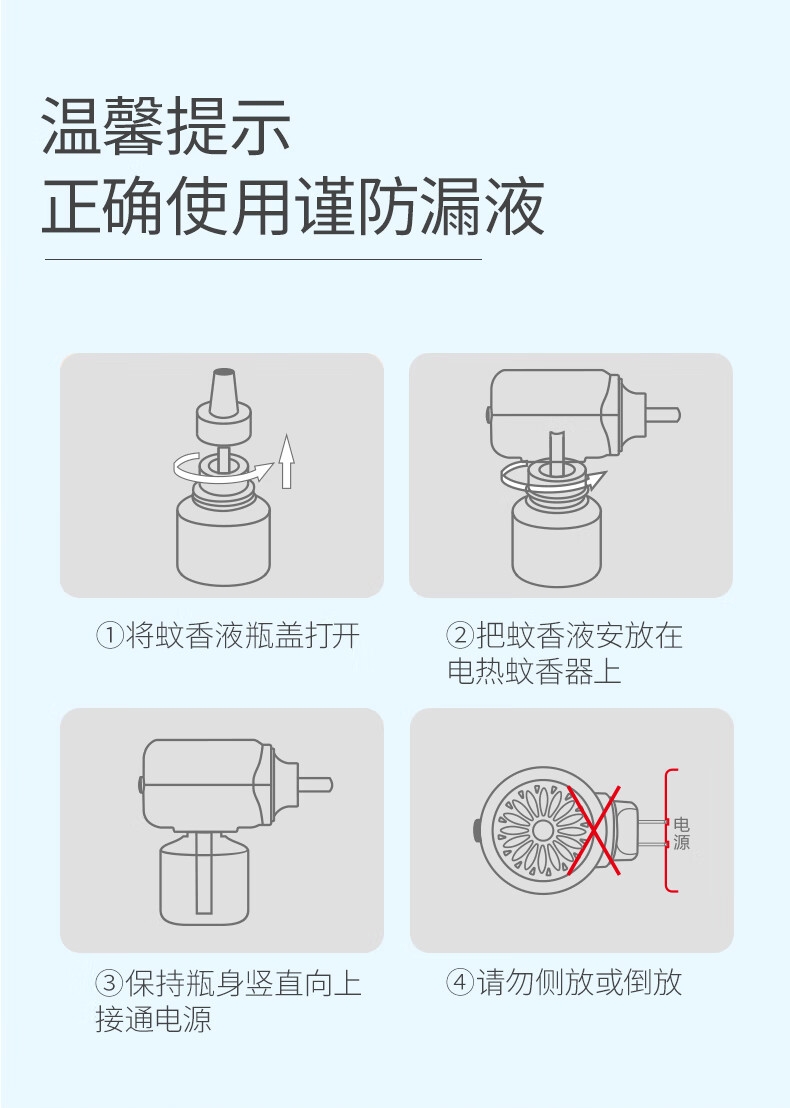 温馨提示
正确使用谨防漏液

①将蚊香液瓶盖打开

②把蚊香液安放在电热蚊香器上

③保持瓶身竖直向上接通电源

电源

④请勿侧放或倒放