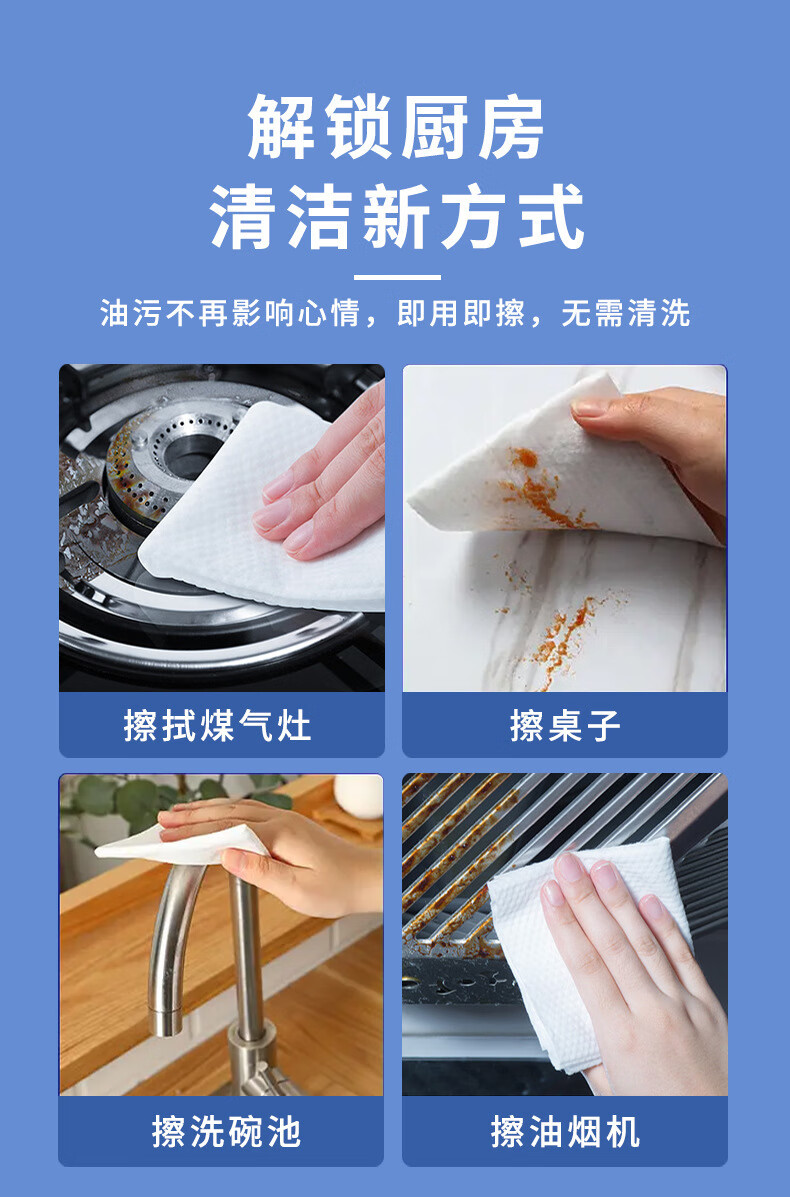 解锁厨房
清洁新方式

油污不再影响心情，即用即擦，无需清洗

擦拭煤气灶

擦桌子

擦洗碗池

擦油烟机