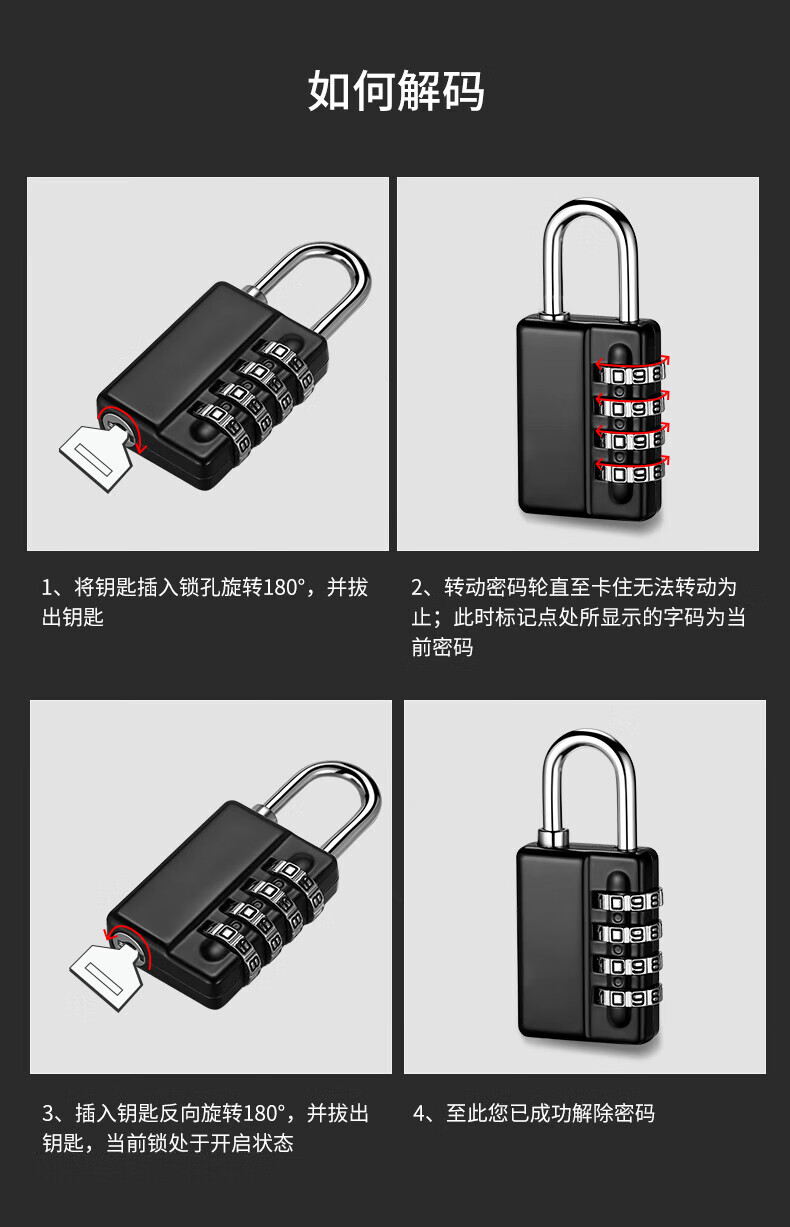 如何解码

1、将钥匙插入锁孔旋转180°，并拔出钥匙

2、转动密码轮直至卡住无法转动为止；此时标记点处所显示的字码为当前密码

3、插入钥匙反向旋转180°，并拔出钥匙，当前锁处于开启状态

4、至此您已成功解除密码