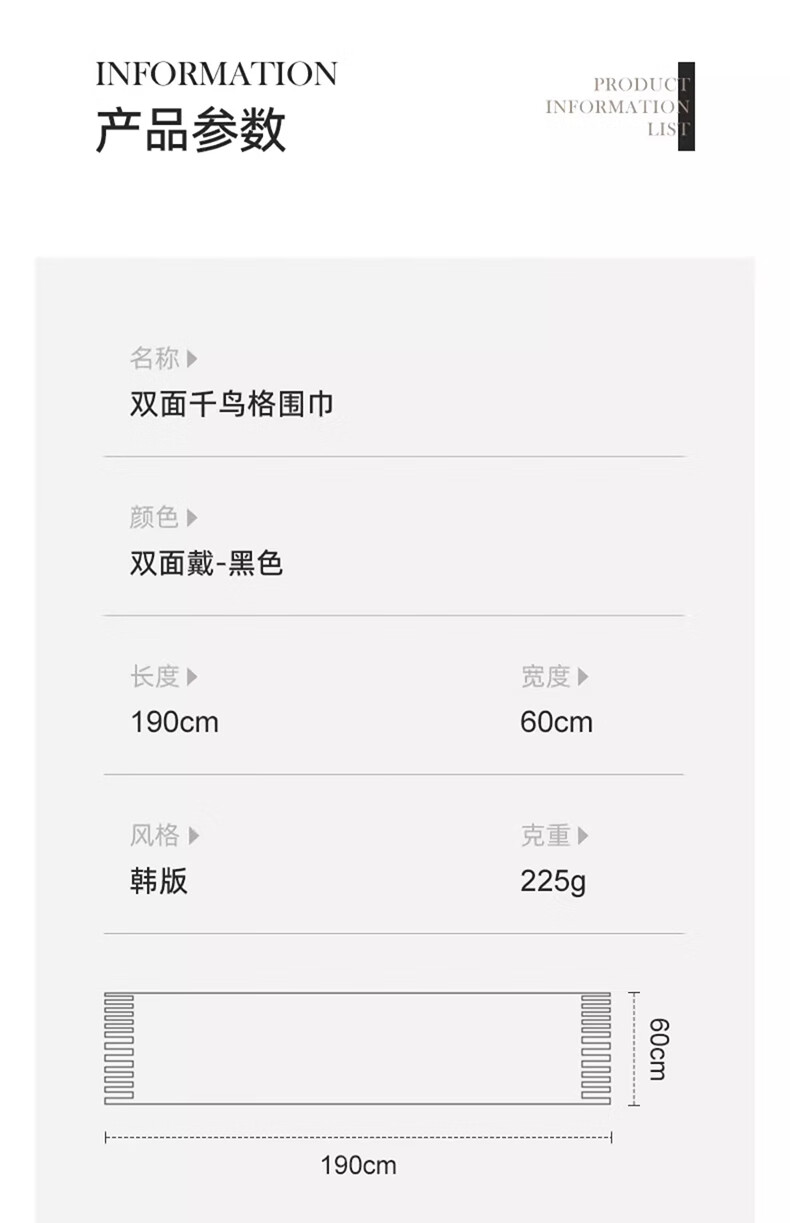 INFORMATION
产品参数

PRODUCT
INFORMATION
LIST

名称
双面千鸟格围巾

颜色
双面戴-黑色

长度
190cm

宽度
60cm

风格
韩版

克重
225g

60cm

190cm