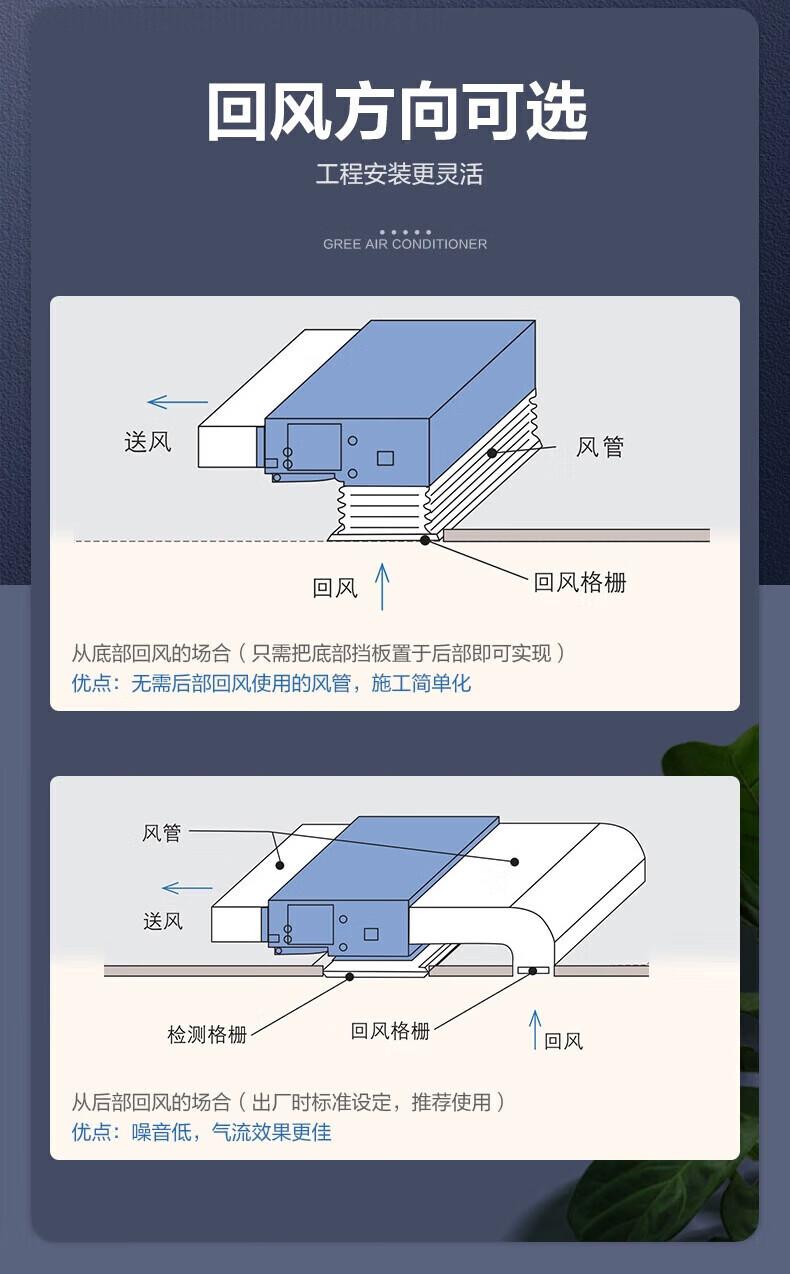 回风方向可选

工程安装更灵活

GREE AIR CONDITIONER

送风

风管

回风

回风格栅

从底部回风的场合（只需把底部挡板置于后部即可实现）
优点：无需后部回风使用的风管，施工简单化

风管

送风

检测格栅

回风格栅

回风

从后部回风的场合（出厂时标准设定，推荐使用）
优点：噪音低，气流效果更佳