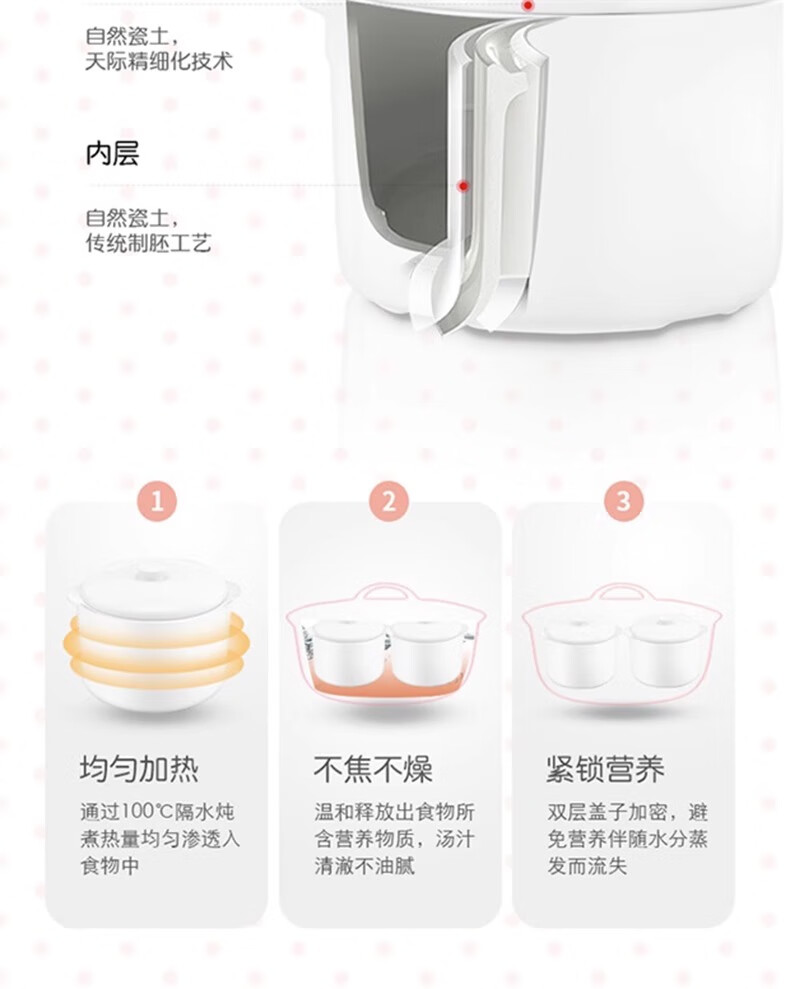 自然瓷土，
天际精细化技术

内层

自然瓷土，
传统制胚工艺

1

均匀加热

通过100℃隔水炖煮热量均匀渗透入食物中

2

不焦不燥

温和释放出食物所含营养物质，汤汁清澈不油腻

3

紧锁营养

双层盖子加密，避免营养伴随水分蒸发而流失