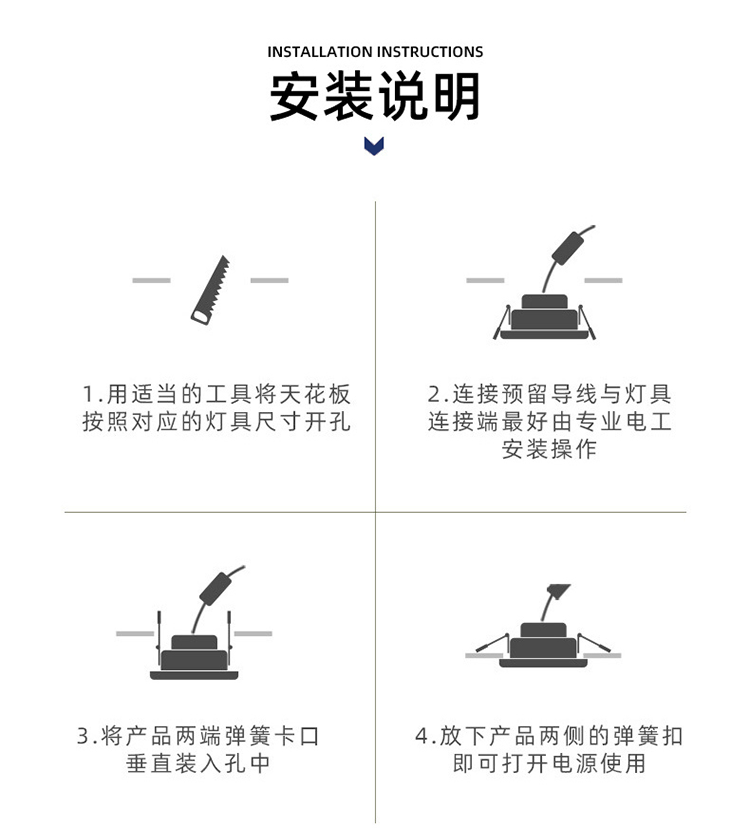 INSTALLATION INSTRUCTIONS
安装说明

1.用适当的工具将天花板按照对应的灯具尺寸开孔

2.连接预留导线与灯具连接端最好由专业电工安装操作

3.将产品两端弹簧卡口垂直装入孔中

4.放下产品两侧的弹簧扣即可打开电源使用