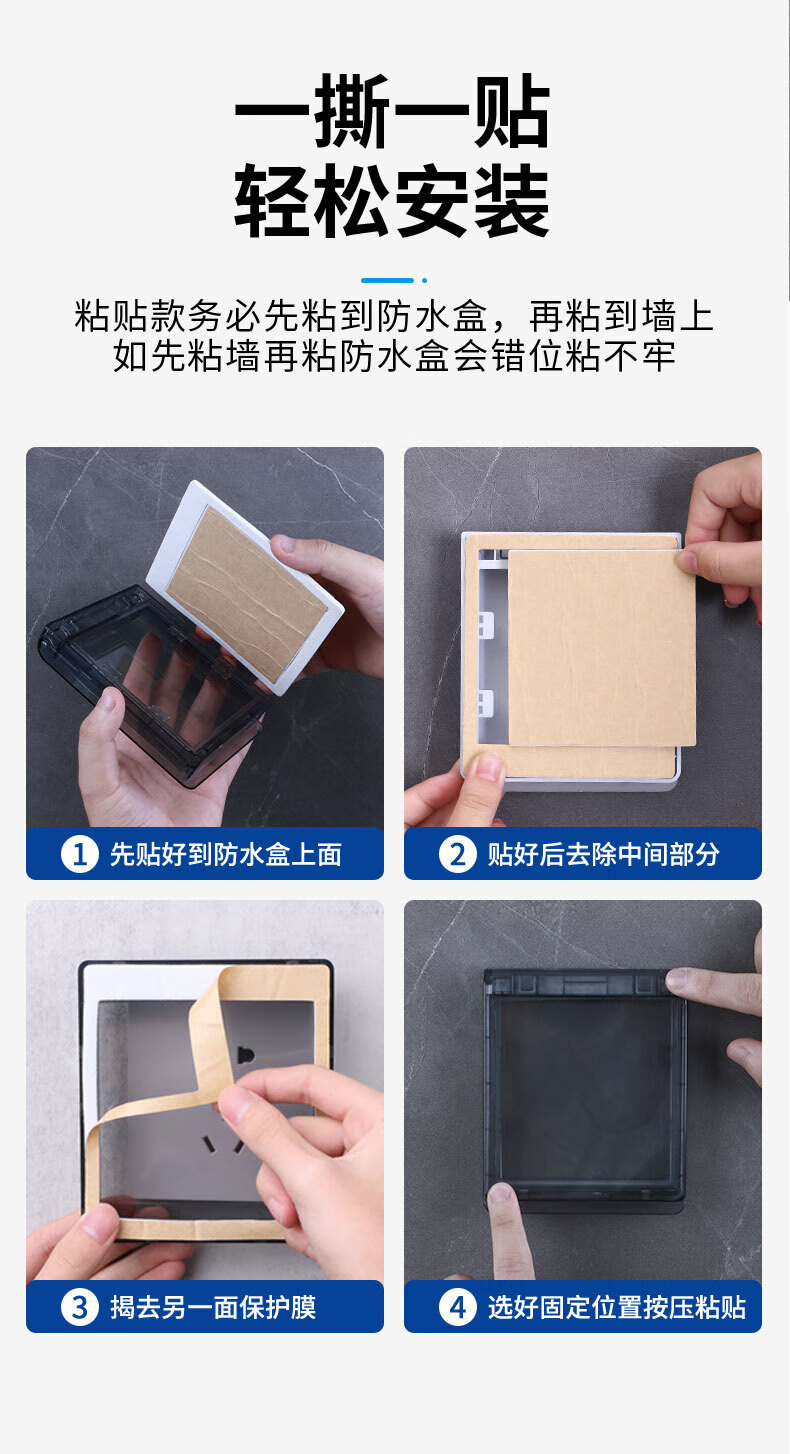 一撕一贴
轻松安装

粘贴款务必先粘到防水盒，再粘到墙上
如先粘墙再粘防水盒会错位粘不牢

1 先贴好到防水盒上面

2 贴好后去除中间部分

3 揭去另一面保护膜

4 选好固定位置按压粘贴