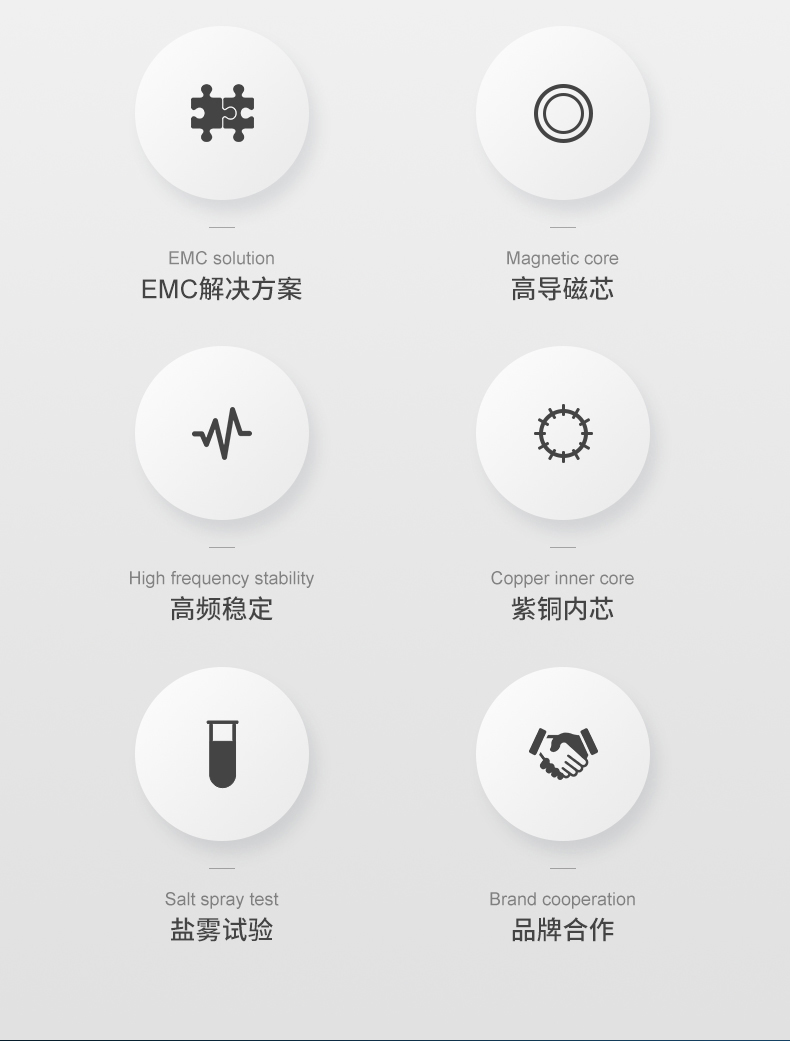 EMC solution
EMC解决方案

Magnetic core
高导磁芯

High frequency stability
高频稳定

Copper inner core
紫铜内芯

Salt spray test
盐雾试验

Brand cooperation
品牌合作