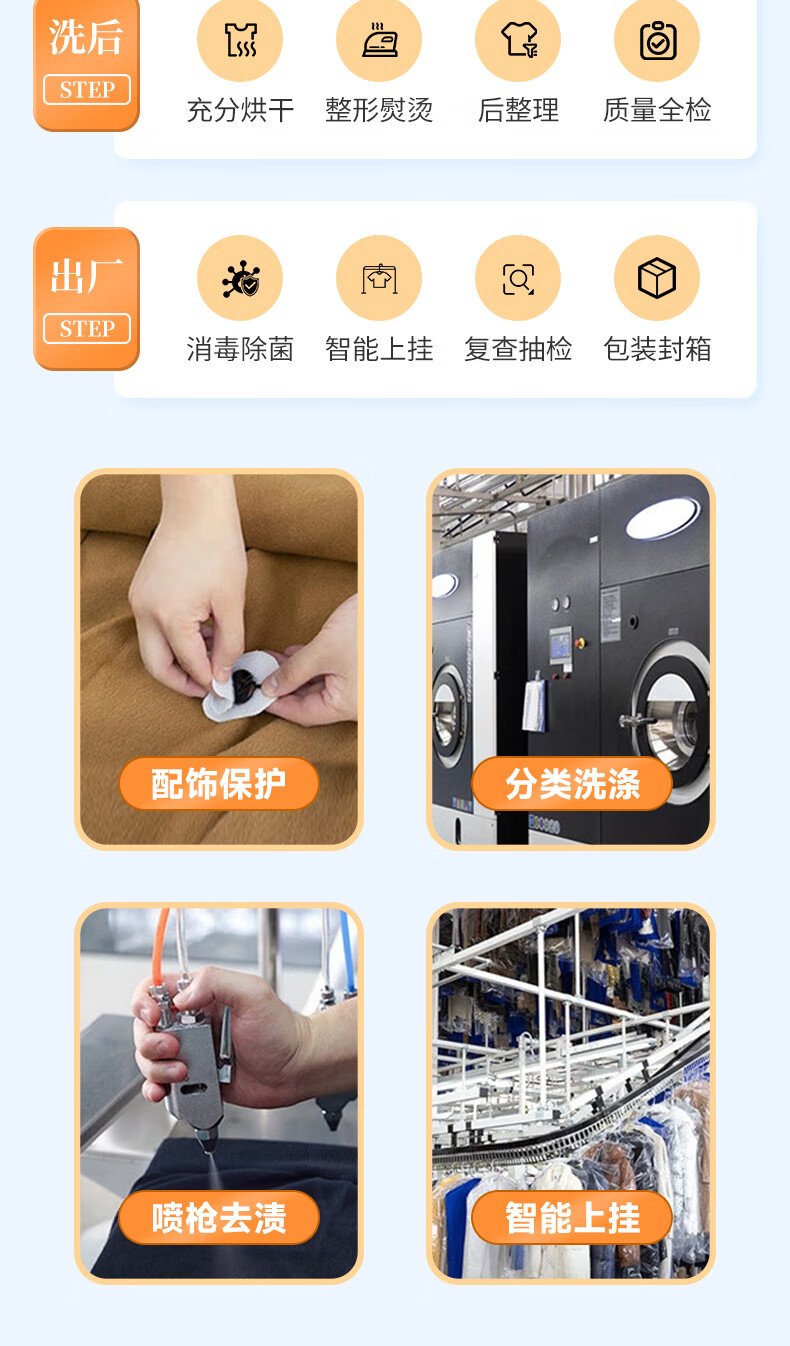 洗后
STEP

充分烘干 整形熨烫 后整理 质量全检

出厂
STEP

消毒除菌 智能上挂 复查抽检 包装封箱

配饰保护

分类洗涤

喷枪去渍

智能上挂