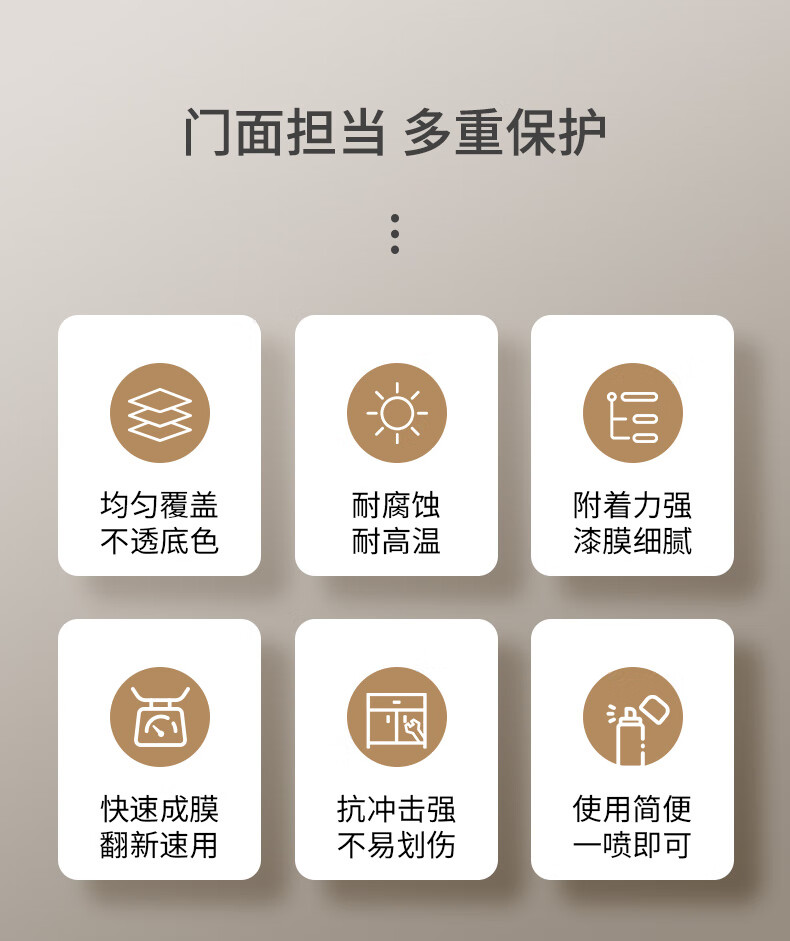 门面担当 多重保护

均匀覆盖
不透底色

耐腐蚀
耐高温

附着力强
漆膜细腻

快速成膜
翻新速用

抗冲击强
不易划伤

使用简便
一喷即可