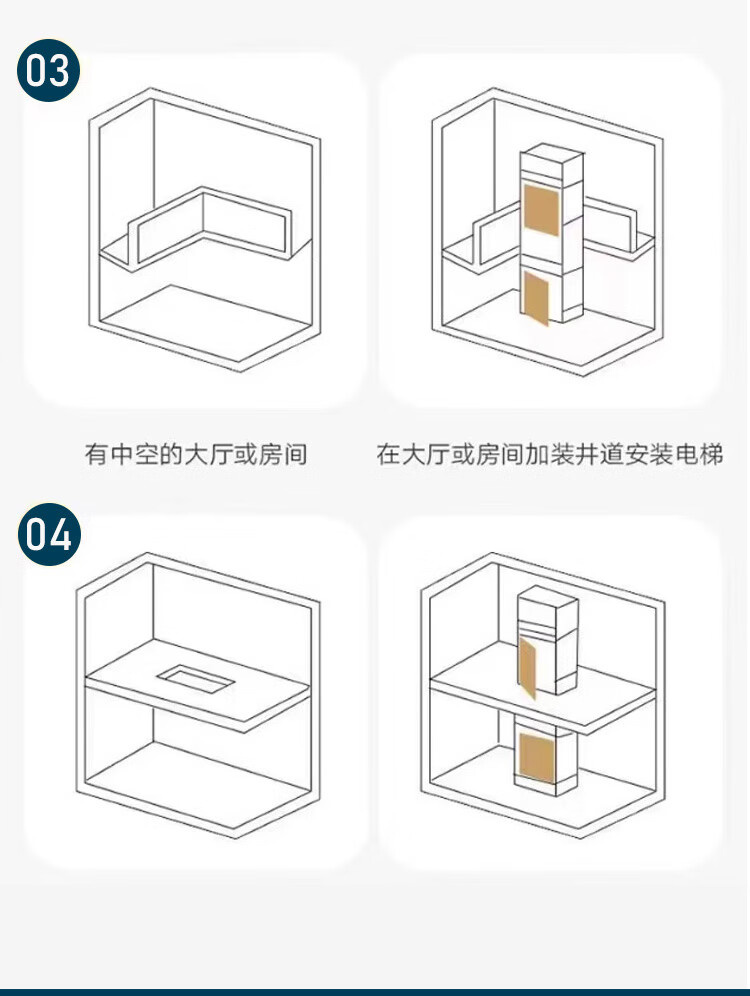 03

有中空的大厅或房间

在大厅或房间加装井道安装电梯

04