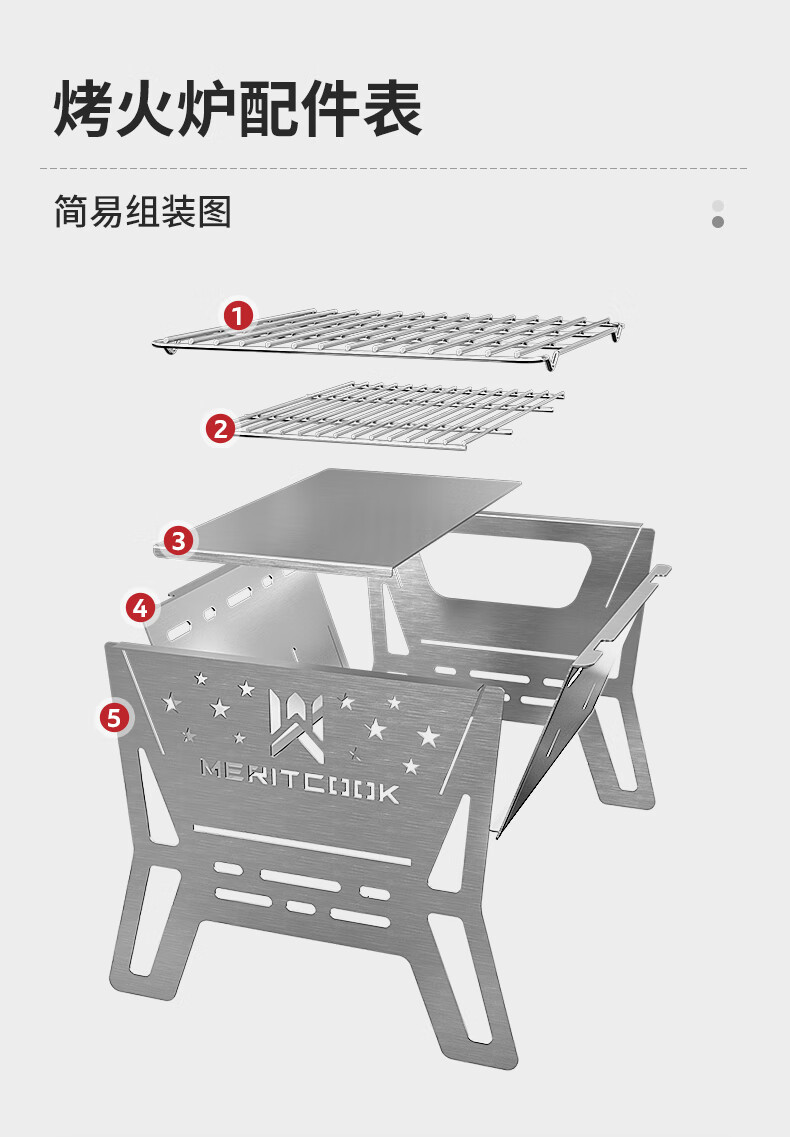 烤火炉配件表

简易组装图

1

2

3

4

5

MERITCOOK